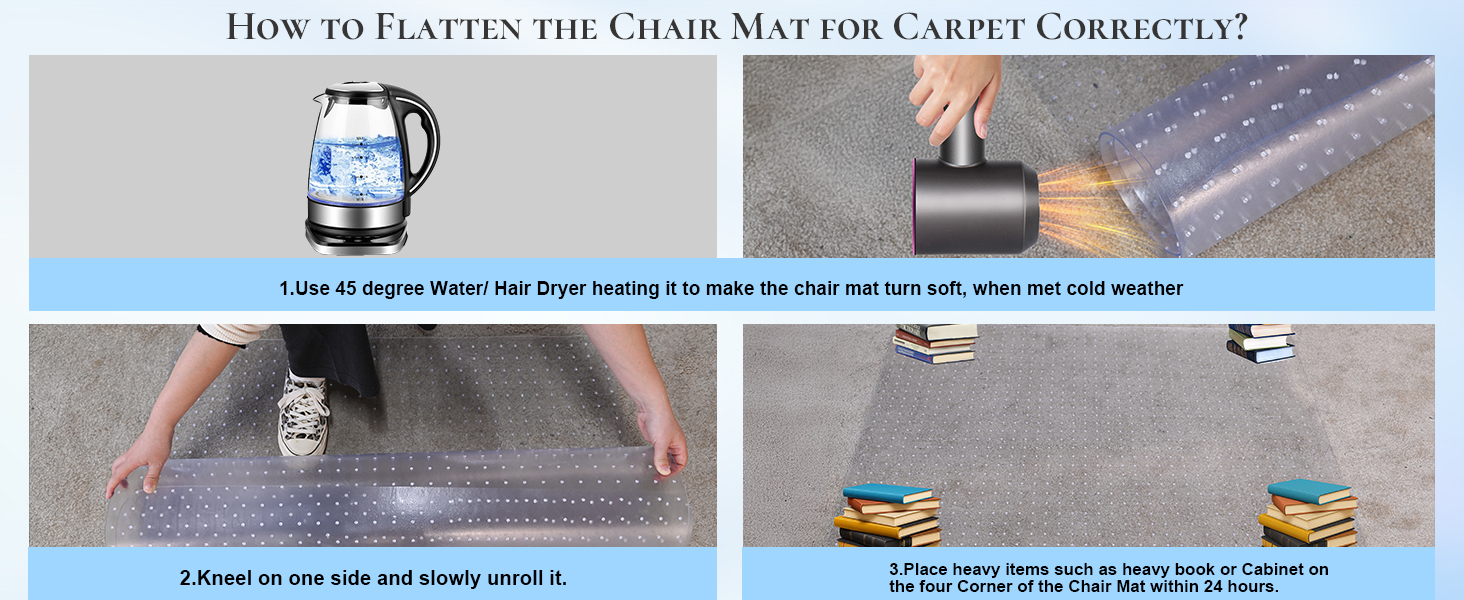 How to Flatten the Chair Mat for Carpet Correctly?

1.Use 45 degree Water/ Hair Dryer heating it to make the chair mat turn soft, when met cold weather

2.Kneel on one side and slowly unroll it.

3.Place heavy items such as heavy book or Cabinet on the four Corner of the Chair Mat within 24 hours.