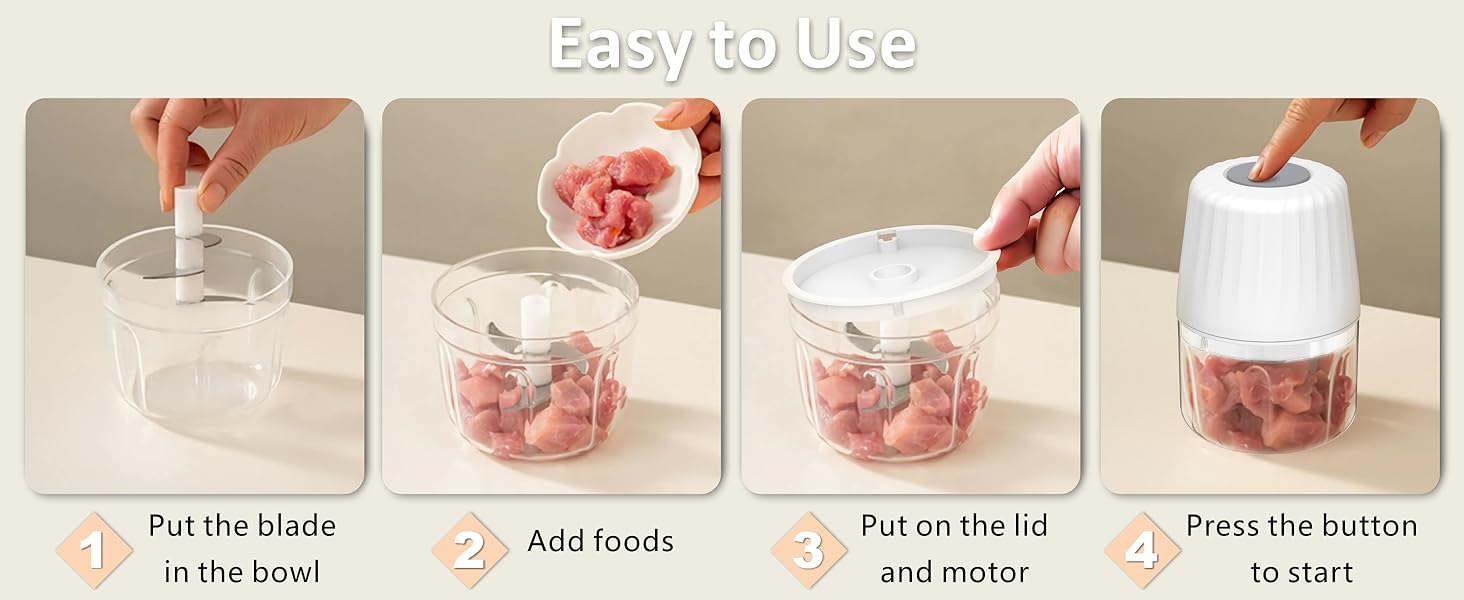 Easy to Use

1 Put the blade in the bowl

2 Add foods

3 Put on the lid and motor

4 Press the button to start