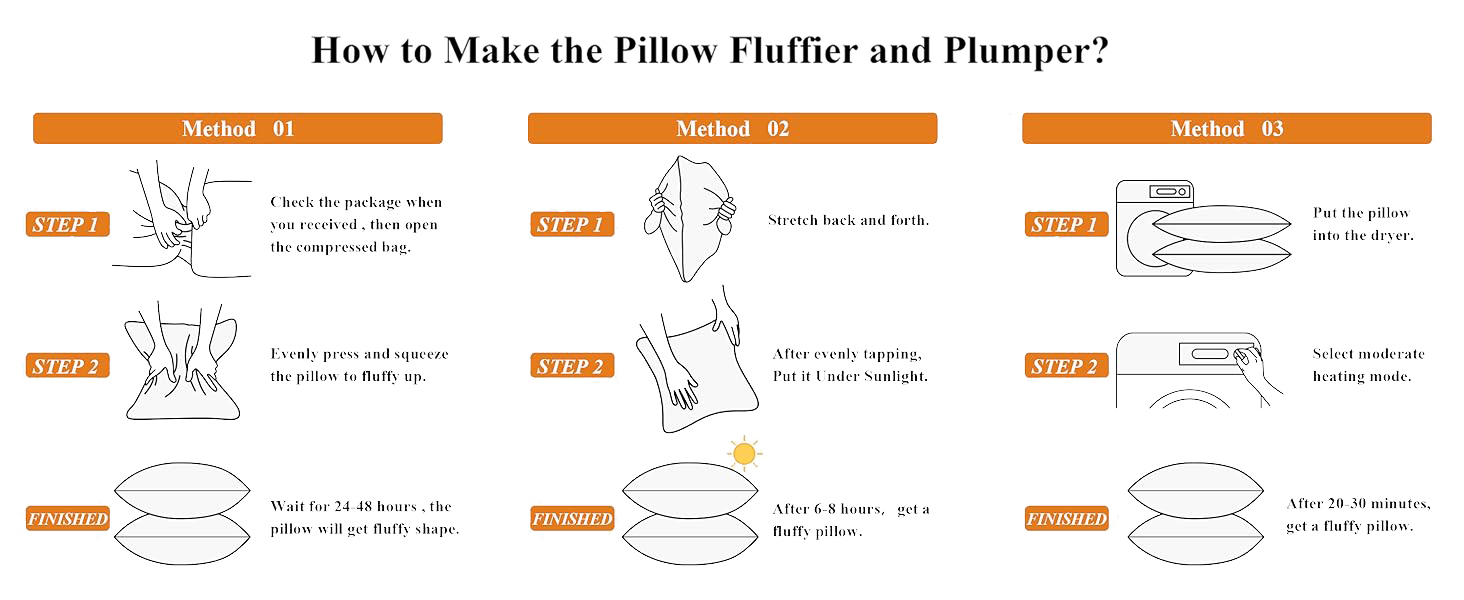 How to Make the Pillow Fluffier and Plumper?

Method 01

STEP 1

Check the package when you received , then open the compressed bag.

STEP 2

Evenly press and squeeze the pillow to fluffy up.

FINISHED

Wait for 24-48 hours , the pillow will get fluffy shape.

Method 02

STEP 1

Stretch back and forth.

STEP 2

After evenly tapping, Put it Under Sunlight.

FINISHED

After 6-8 hours, get a fluffy pillow.

Method 03

STEP 1

Put the pillow into the dryer.

STEP 2

Select moderate heating mode.

FINISHED

After 20-30 minutes, get a fluffy pillow.