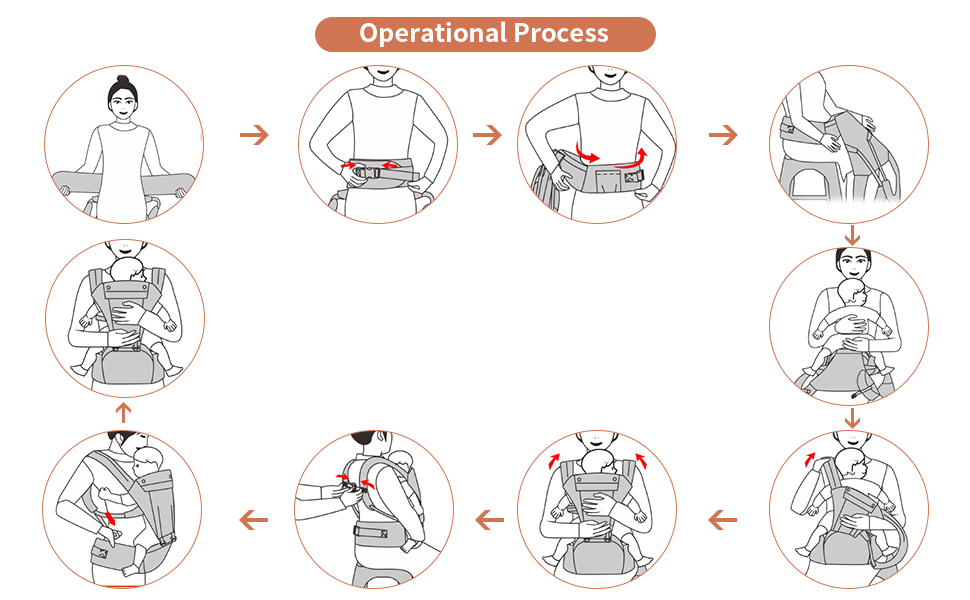 Operational Process