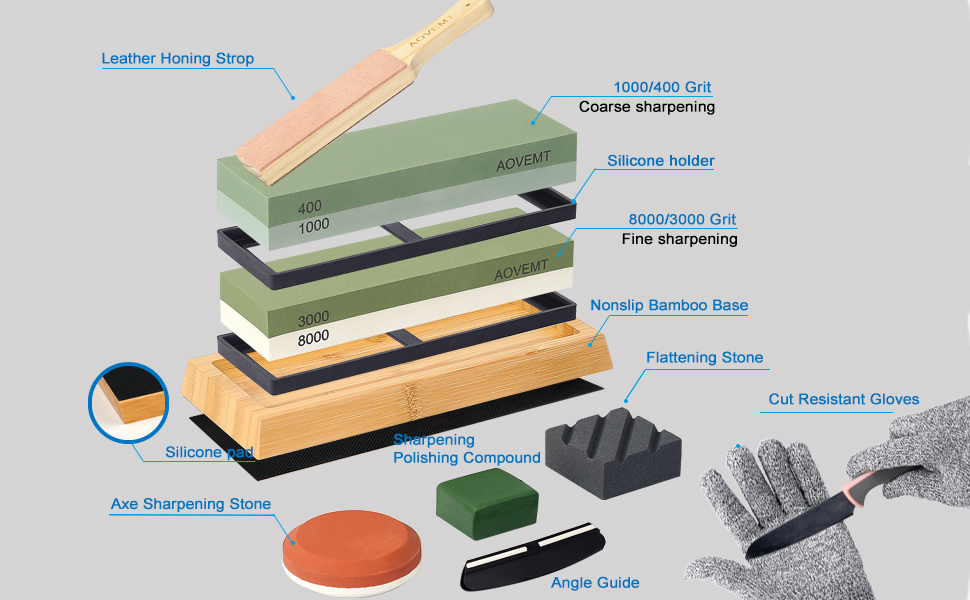 Leather Honing Strop

AOVEMT

1000/400 Grit
Coarse sharpening

AOVEMT

400
1000

Silicone holder

8000/3000 Grit
Fine sharpening

AOVEMT

3000
8000

Nonslip Bamboo Base

Flattening Stone

Cut Resistant Gloves

Silicone pad

Sharpening
Polishing Compound

Axe Sharpening Stone

Angle Guide