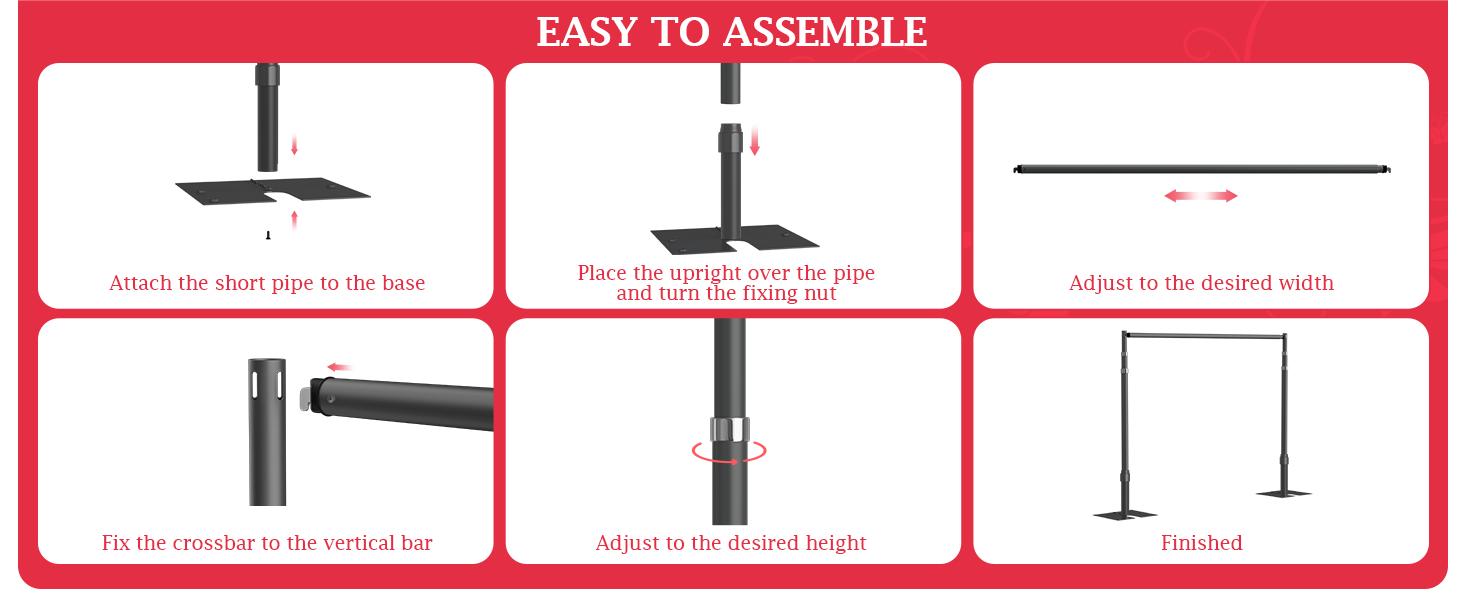 EASY TO ASSEMBLE

Attach the short pipe to the base

Place the upright over the pipe and turn the fixing nut

Adjust to the desired width

Fix the crossbar to the vertical bar

Adjust to the desired height

Finished