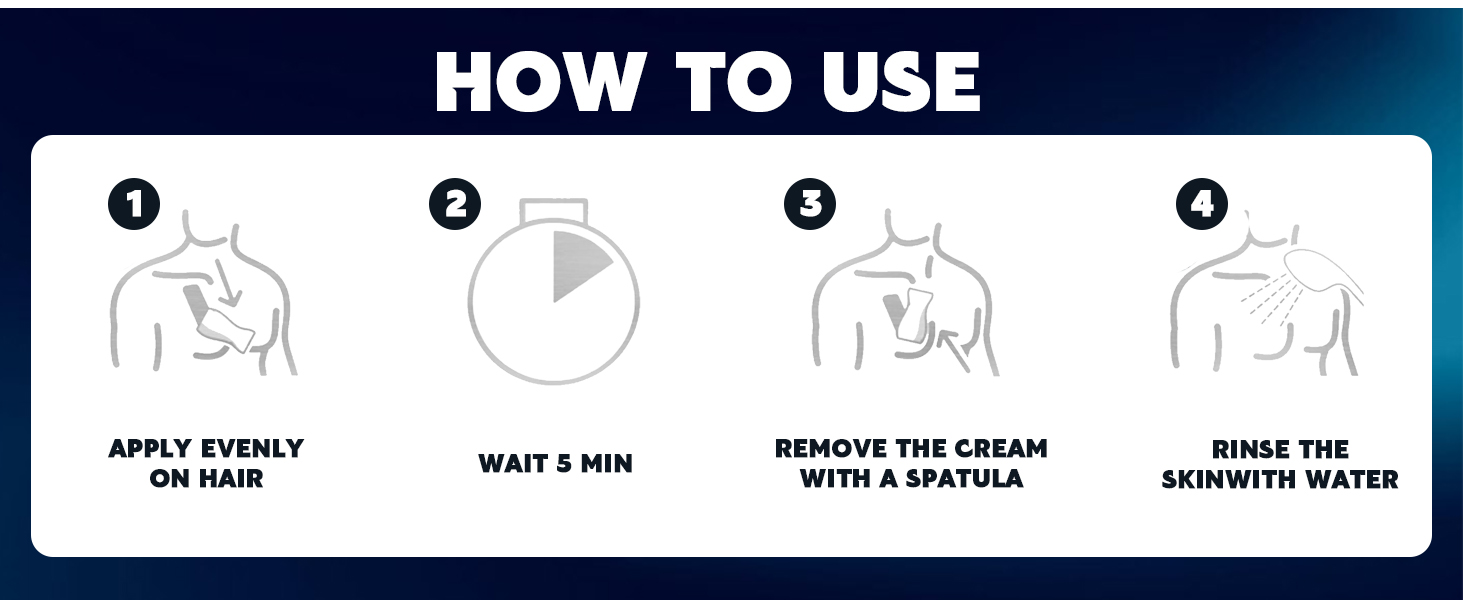 HOW TO USE

1

APPLY EVENLY ON HAIR

2

WAIT 5 MIN

3

REMOVE THE CREAM WITH A SPATULA

4

RINSE THE SKINWITH WATER