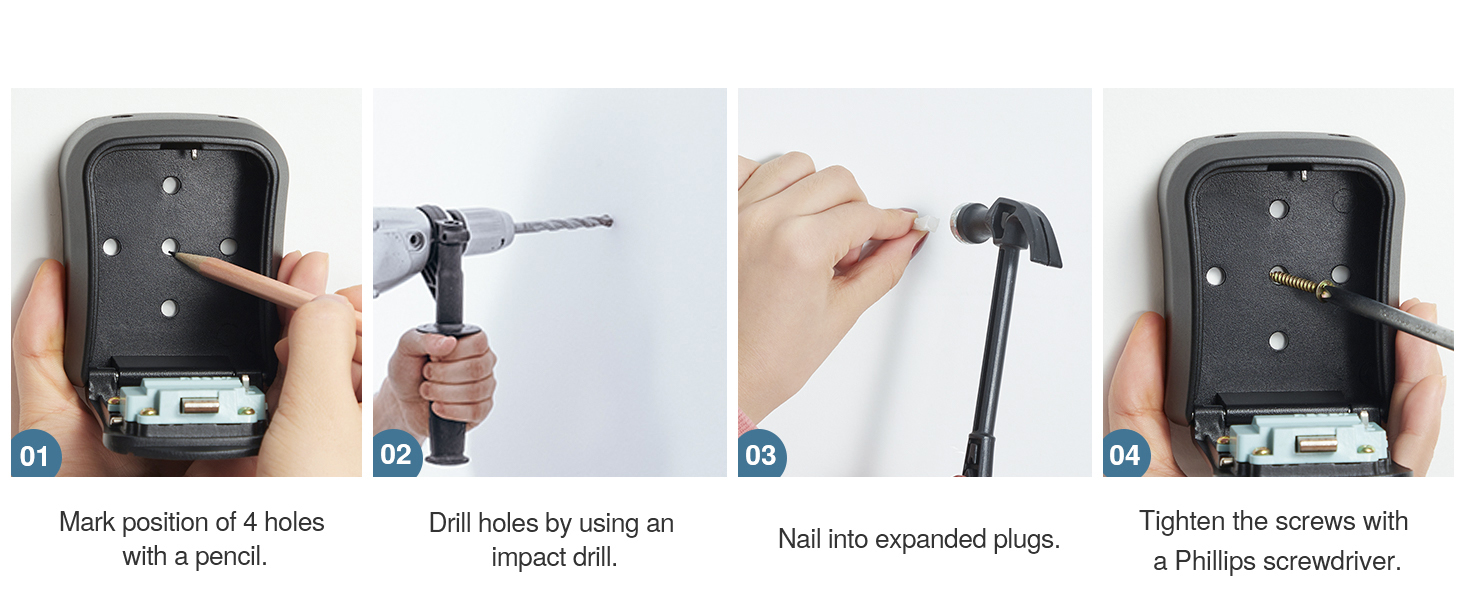 01

Mark position of 4 holes with a pencil.

02

Drill holes by using an impact drill.

03

Nail into expanded plugs.

04

Tighten the screws with a Phillips screwdriver.