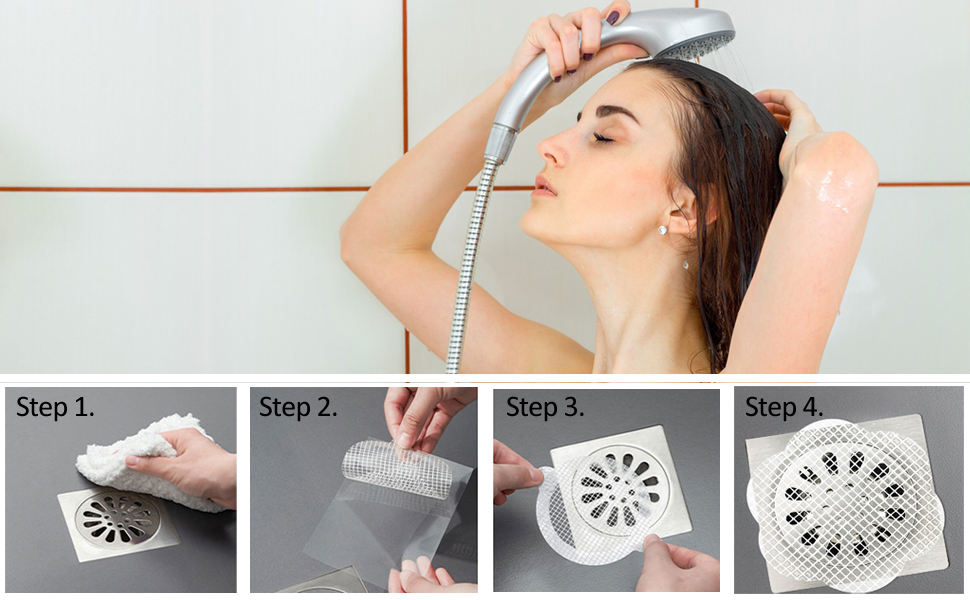 Step 1.

Step 2.

Step 3.

Step 4.