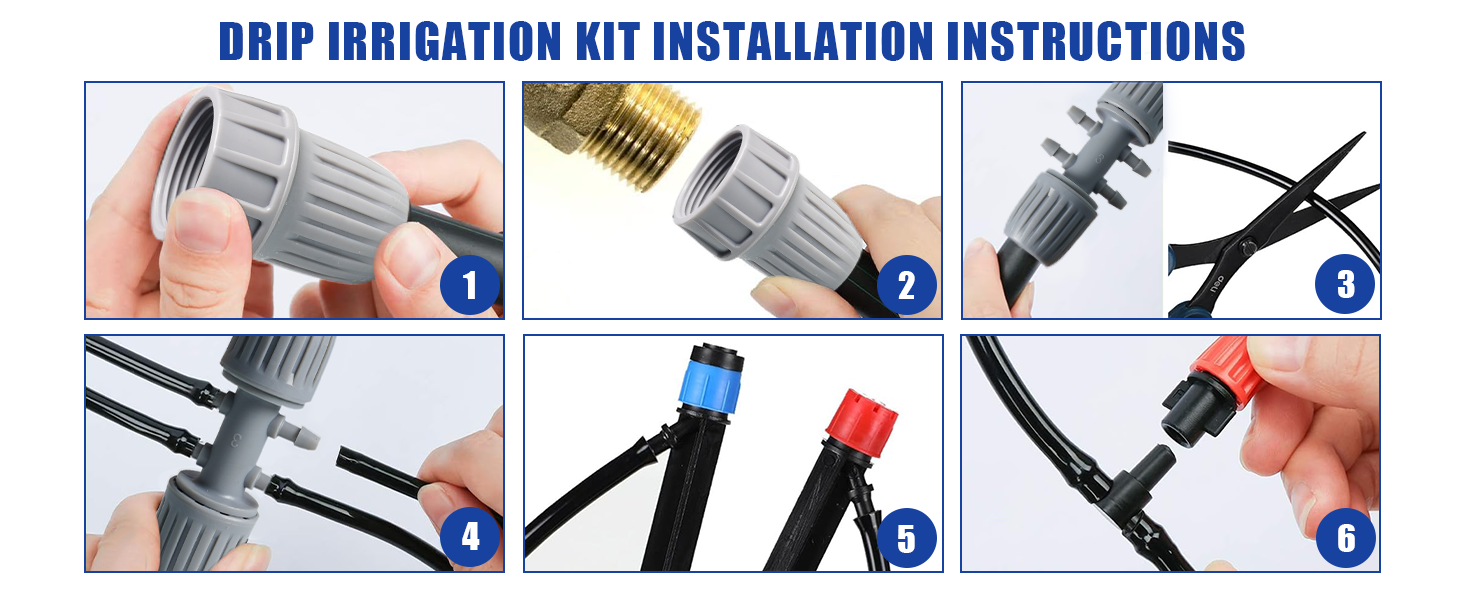 DRIP IRRIGATION KIT INSTALLATION INSTRUCTIONS

1

2

3

4

5

6