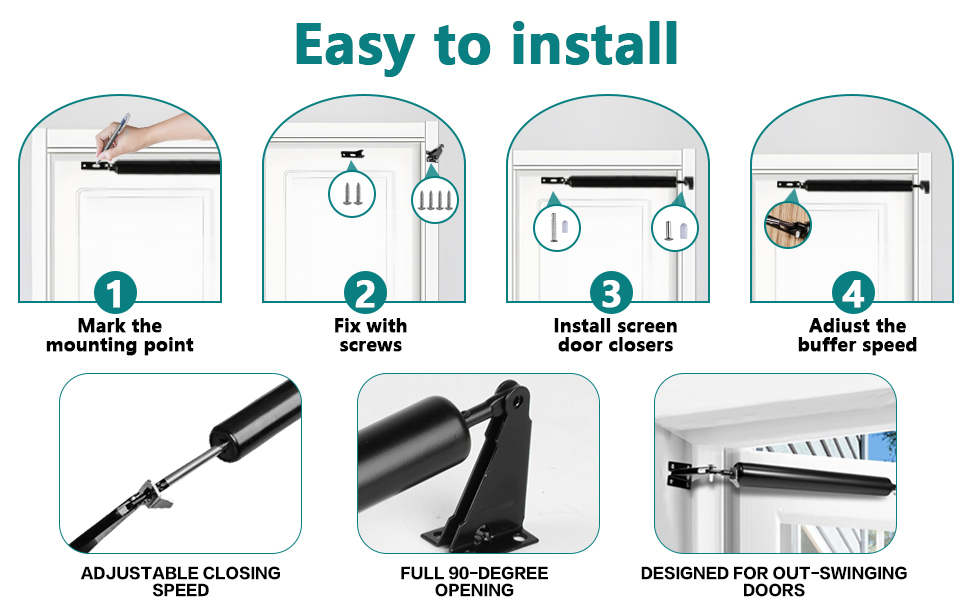 Easy to install

1
Mark the mounting point

2
Fix with screws

3
Install screen door closers

4
Adiust the buffer speed

ADJUSTABLE CLOSING SPEED

FULL 90-DEGREE OPENING

DESIGNED FOR OUT-SWINGING DOORS