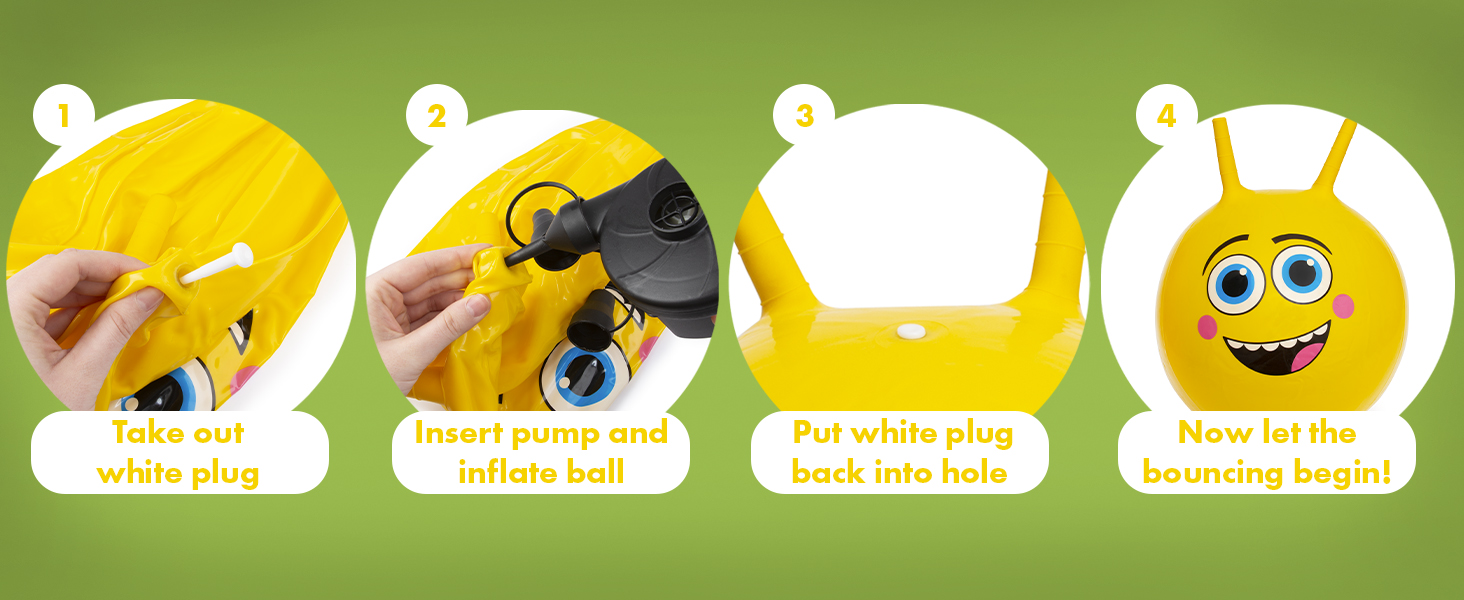 1
Take out white plug

2
Insert pump and inflate ball

3
Put white plug back into hole

4
Now let the bouncing begin!