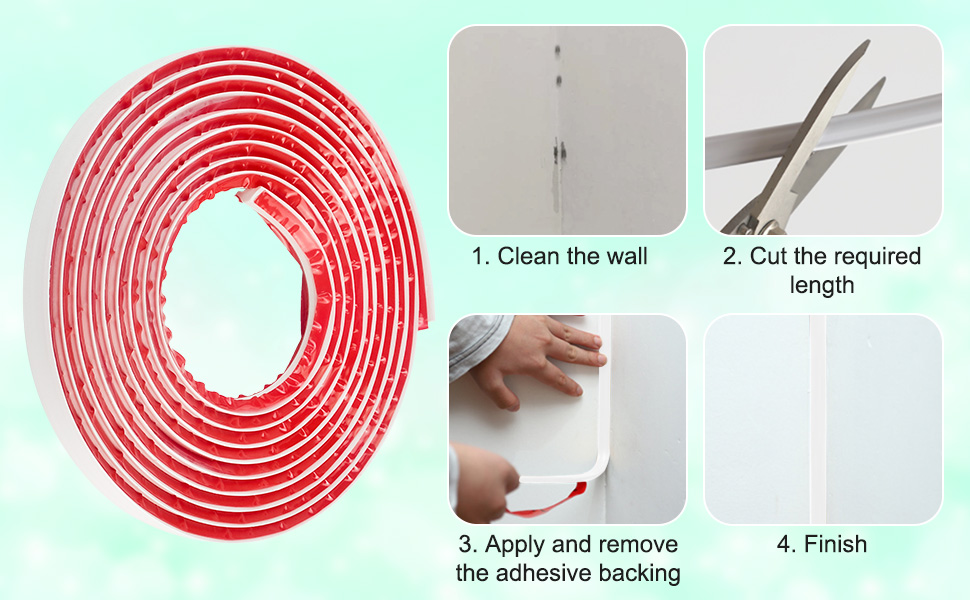 1. Clean the wall

2. Cut the required length

3. Apply and remove the adhesive backing

4. Finish