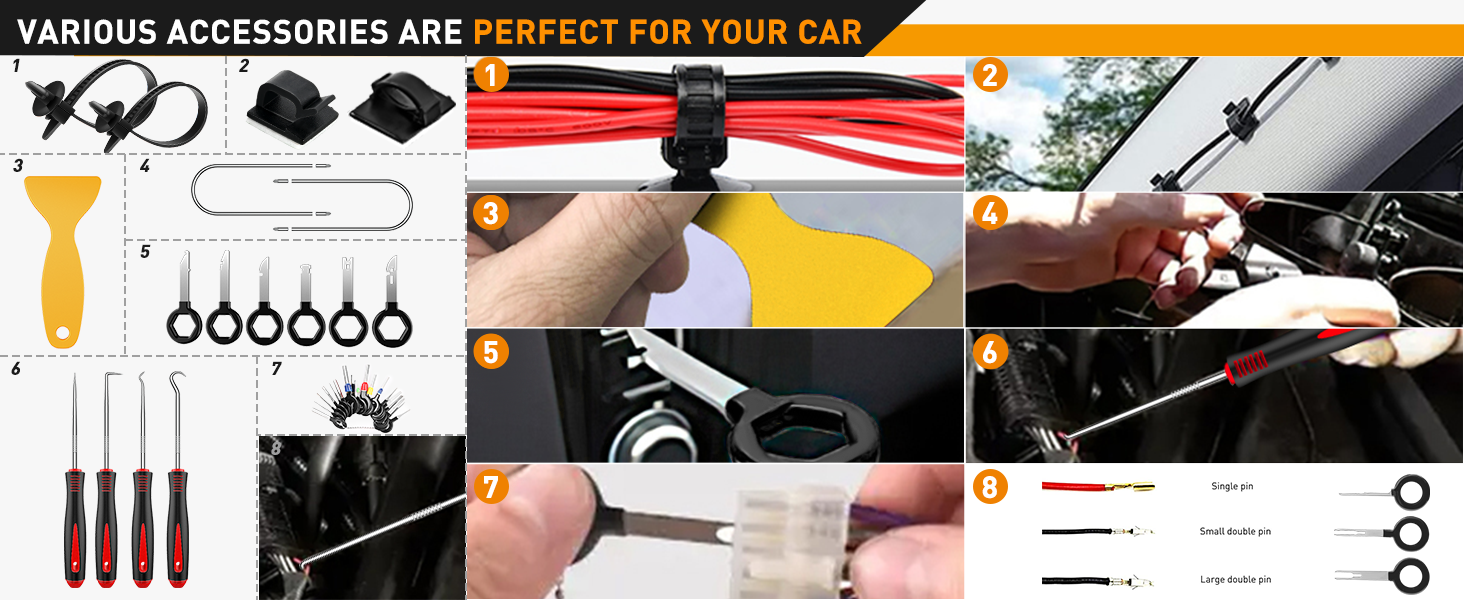 VARIOUS ACCESSORIES ARE PERFECT FOR YOUR CAR

1

2

3

4

5

6

7

8

1

2

3

4

5

6

7

8

Single pin

Small double pin

Large double pin