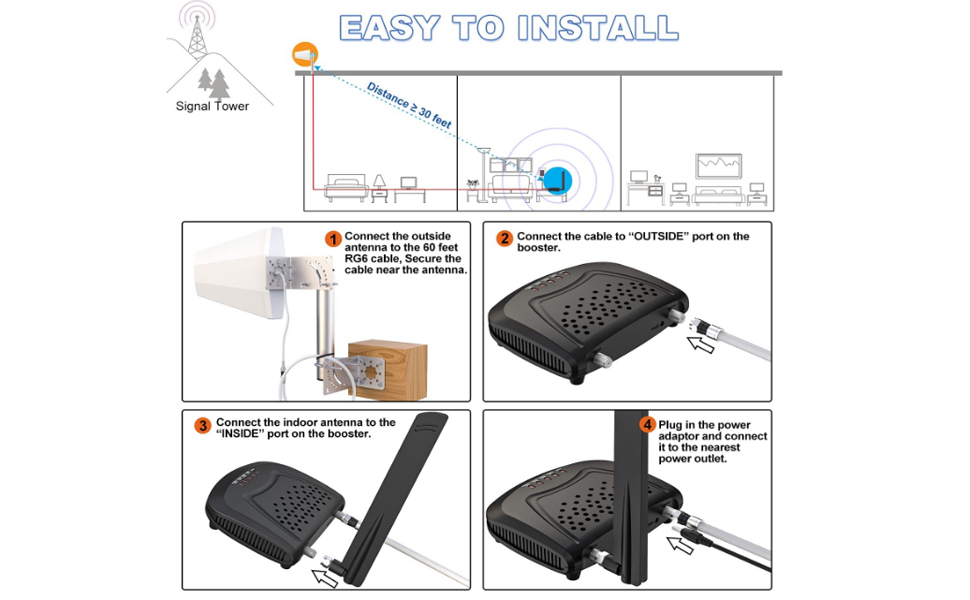 EASY TO INSTALL

Signal Tower

Distance ≥ 30 feet

1 Connect the outside antenna to the 60 feet RG6 cable, Secure the cable near the antenna.

2 Connect the cable to "OUTSIDE" port on the booster.

3 Connect the indoor antenna to the "INSIDE" port on the booster.

4 Plug in the power adaptor and connect it to the nearest power outlet.