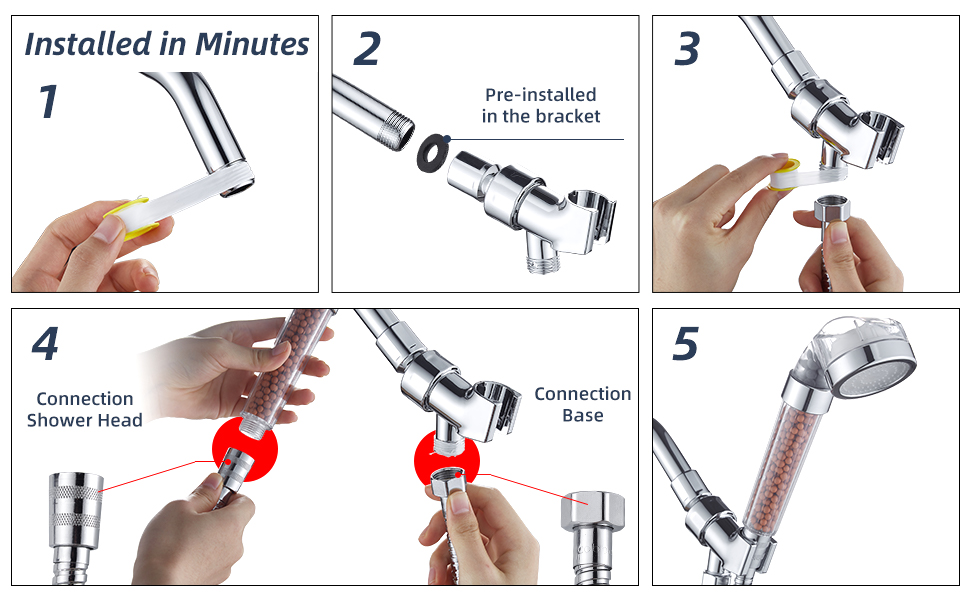 Installed in Minutes

1

2

Pre-installed in the bracket

3

4

Connection Shower Head

Connection Base

5