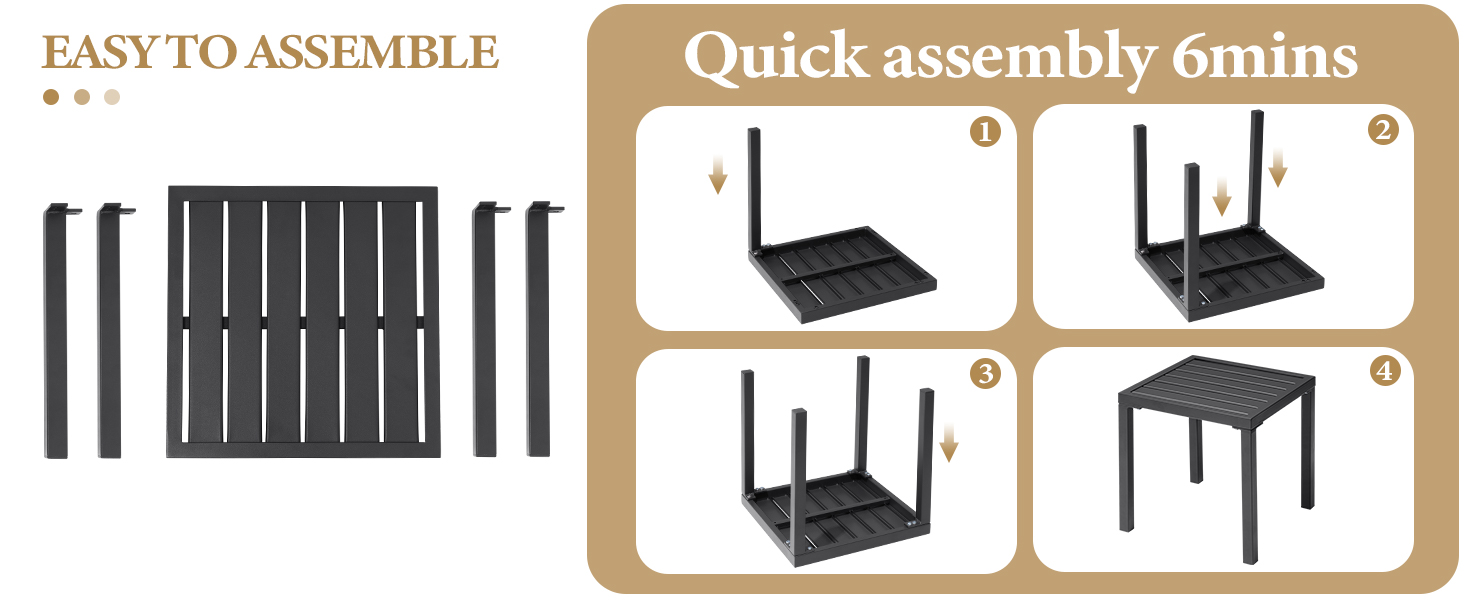 EASY TO ASSEMBLE

Quick assembly 6mins

1

2

3

4