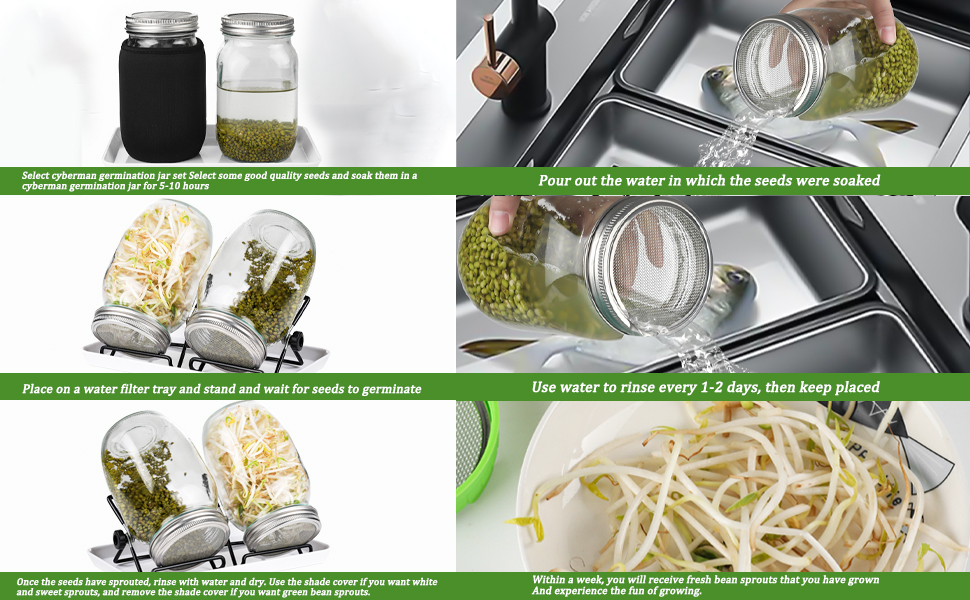 Select cyberman germination jar set Select some good quality seeds and soak them in a cyberman germination jar for 5-10 hours

Pour out the water in which the seeds were soaked

Place on a water filter tray and stand and wait for seeds to germinate

Use water to rinse every 1-2 days, then keep placed

Once the seeds have sprouted, rinse with water and dry. Use the shade cover if you want white and sweet sprouts, and remove the shade cover if you want green bean sprouts.

Within a week, you will receive fresh bean sprouts that you have grown And experience the fun of growing.