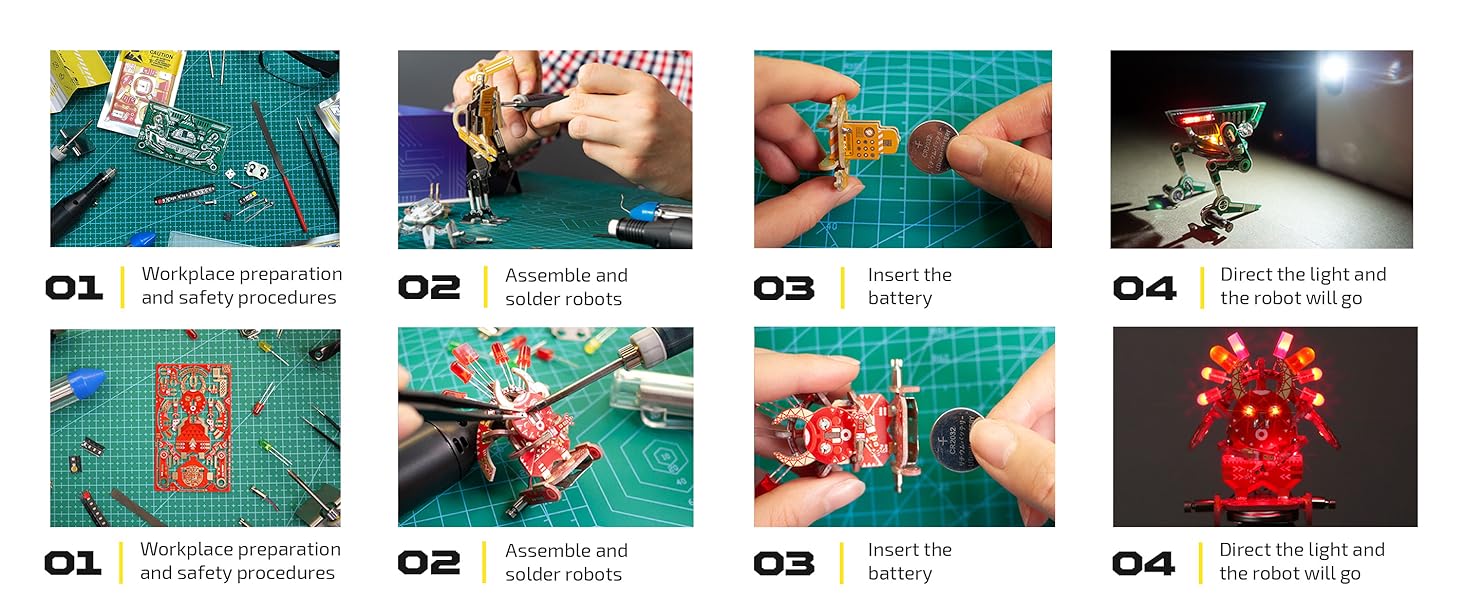 01 Workplace preparation and safety procedures

02 Assemble and solder robots

03 Insert the battery

04 Direct the light and the robot will go

01 Workplace preparation and safety procedures

02 Assemble and solder robots

03 Insert the battery

04 Direct the light and the robot will go