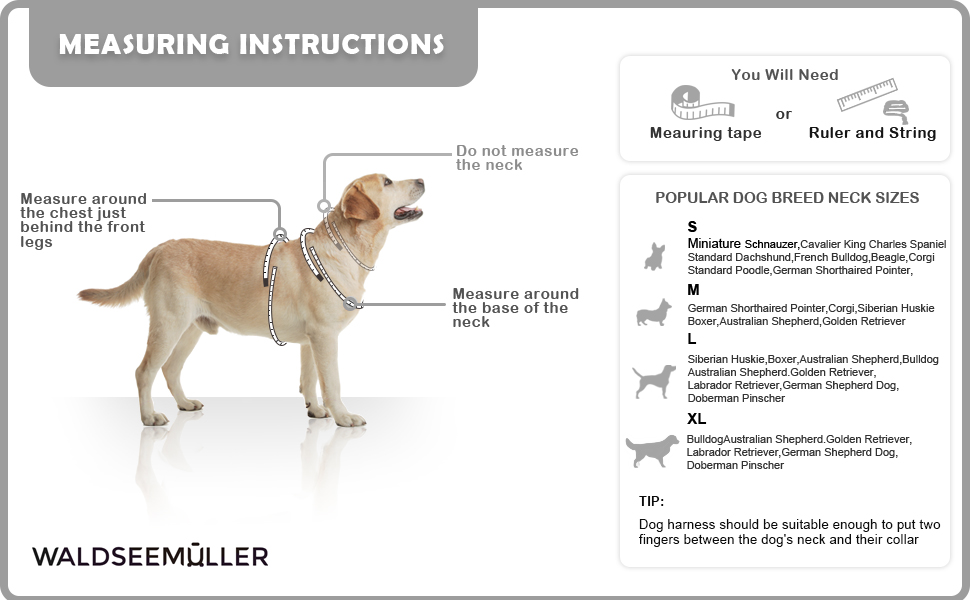 MEASURING INSTRUCTIONS

Measure around the chest just behind the front legs

Do not measure the neck

Measure around the base of the neck

WALDSEEMÜLLER

You Will Need

Meauring tape

or

Ruler and String

POPULAR DOG BREED NECK SIZES

S

Miniature Schnauzer,Cavalier King Charles Spaniel Standard Dachshund,French Bulldog,Beagle,Corgi Standard Poodle,German Shorthaired Pointer,

M

German Shorthaired Pointer,Corgi,Siberian Huskie Boxer,Australian Shepherd,Golden Retriever

L

Siberian Huskie,Boxer,Australian Shepherd,Bulldog Australian Shepherd.Golden Retriever, Labrador Retriever,German Shepherd Dog, Doberman Pinscher

XL

BulldogAustralian Shepherd.Golden Retriever, Labrador Retriever,German Shepherd Dog, Doberman Pinscher

TIP:

Dog harness should be suitable enough to put two fingers between the dog's neck and their collar