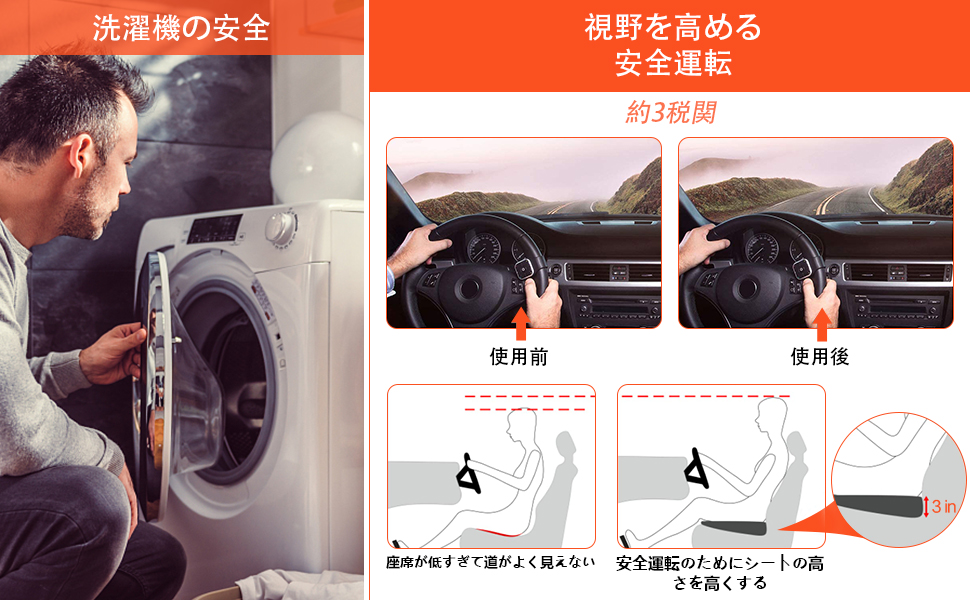 洗濯機の安全

視野を高める
安全運転

約3税関

使用前

使用後

座席が低すぎて道がよく見えない

安全運転のためにシートの高さを高くする

3 in