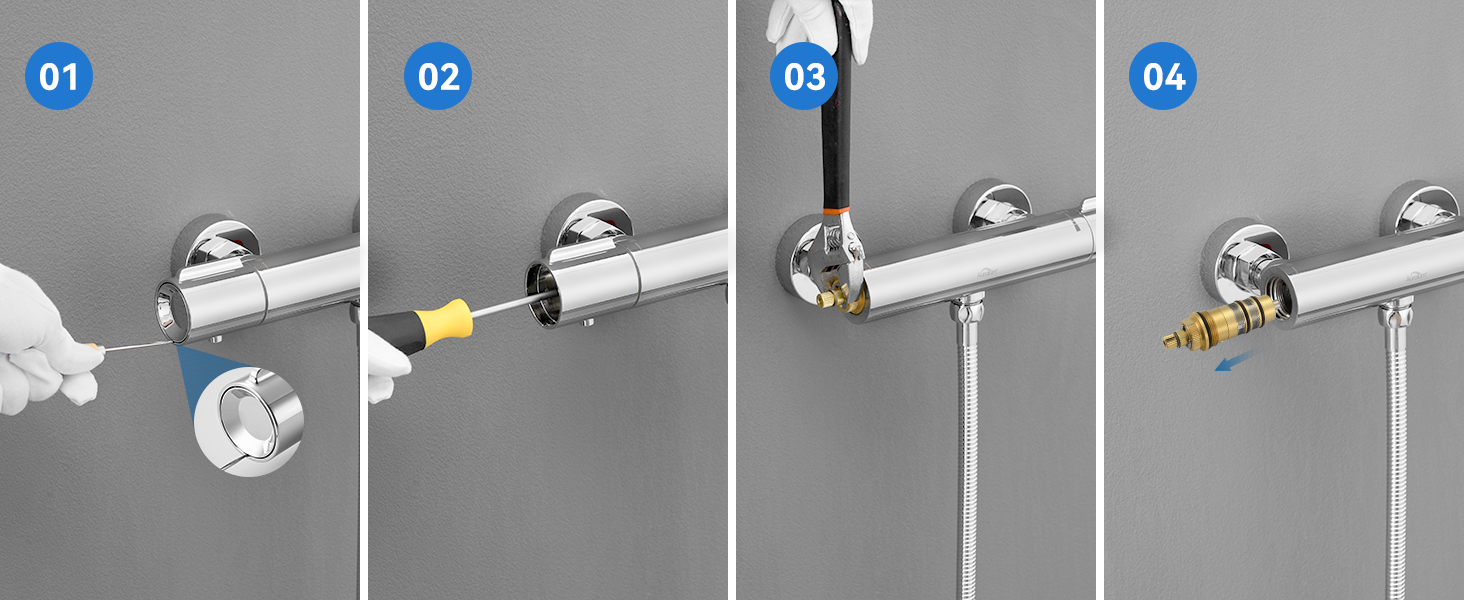 01

02

03

04