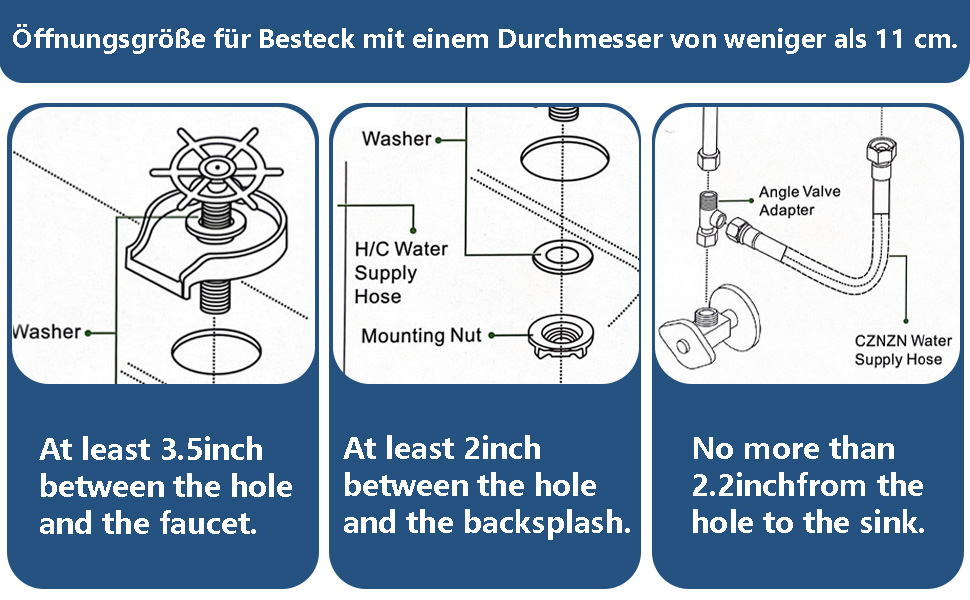 Öffnungsgröße für Besteck mit einem Durchmesser von weniger als 11 cm.

Washer

At least 3.5inch between the hole and the faucet.

Washer

H/C Water Supply Hose

Mounting Nut

At least 2inch between the hole and the backsplash.

Angle Valve Adapter

CZNZN Water Supply Hose

No more than 2.2inchfrom the hole to the sink.