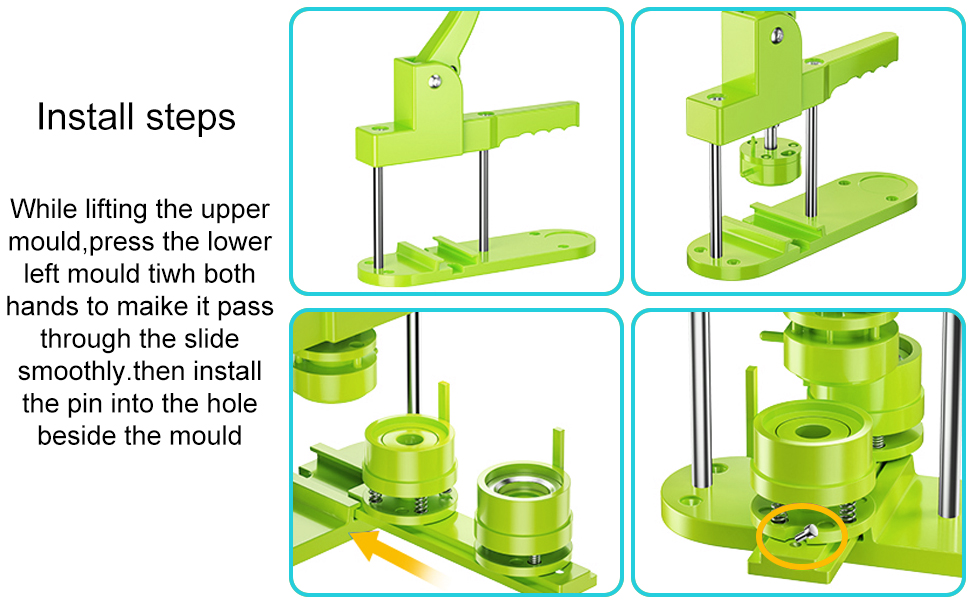 Install steps

While lifting the upper mould,press the lower left mould tiwh both hands to maike it pass through the slide smoothly.then install the pin into the hole beside the mould