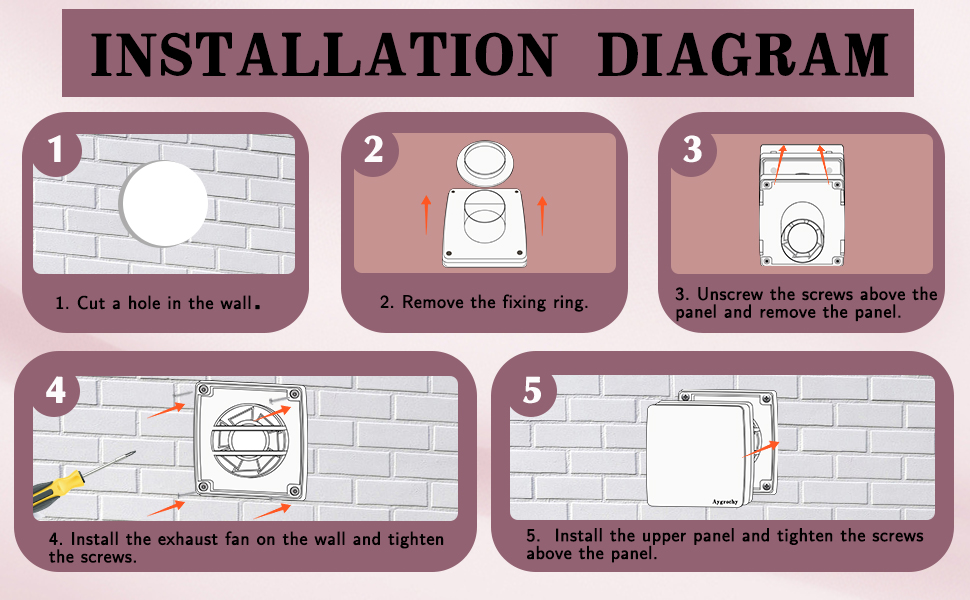 INSTALLATION DIAGRAM

1

1. Cut a hole in the wall.

2

2. Remove the fixing ring.

3

3. Unscrew the screws above the panel and remove the panel.

4

4. Install the exhaust fan on the wall and tighten the screws.

5

Aygrochy

5. Install the upper panel and tighten the screws above the panel.