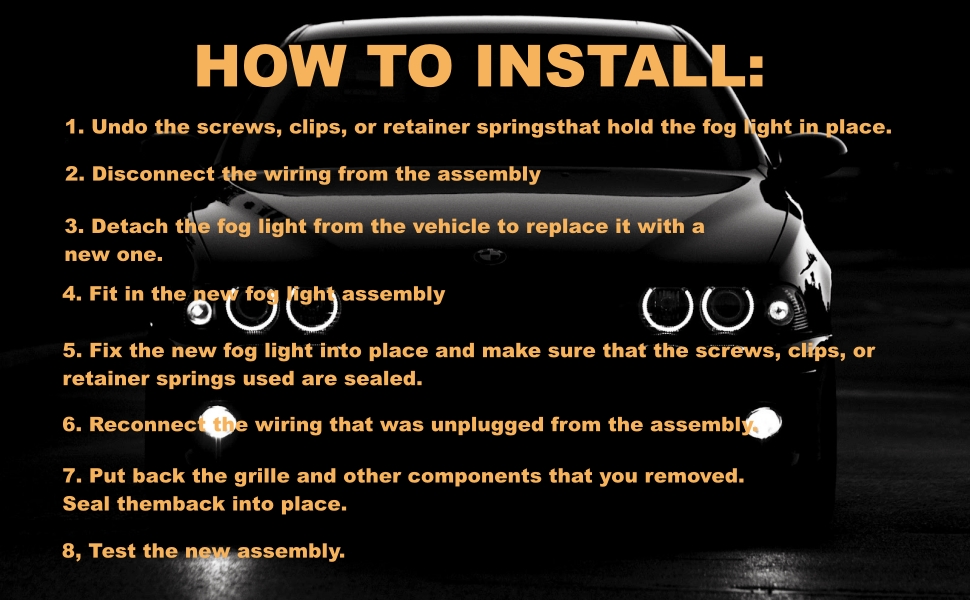 HOW TO INSTALL:

1. Undo the screws, clips, or retainer springsthat hold the fog light in place.

2. Disconnect the wiring from the assembly

3. Detach the fog light from the vehicle to replace it with a new one.

4. Fit in the new fog light assembly

5. Fix the new fog light into place and make sure that the screws, clips, or retainer springs used are sealed.

6. Reconnect the wiring that was unplugged from the assembly.

7. Put back the grille and other components that you removed. Seal themback into place.

8, Test the new assembly.