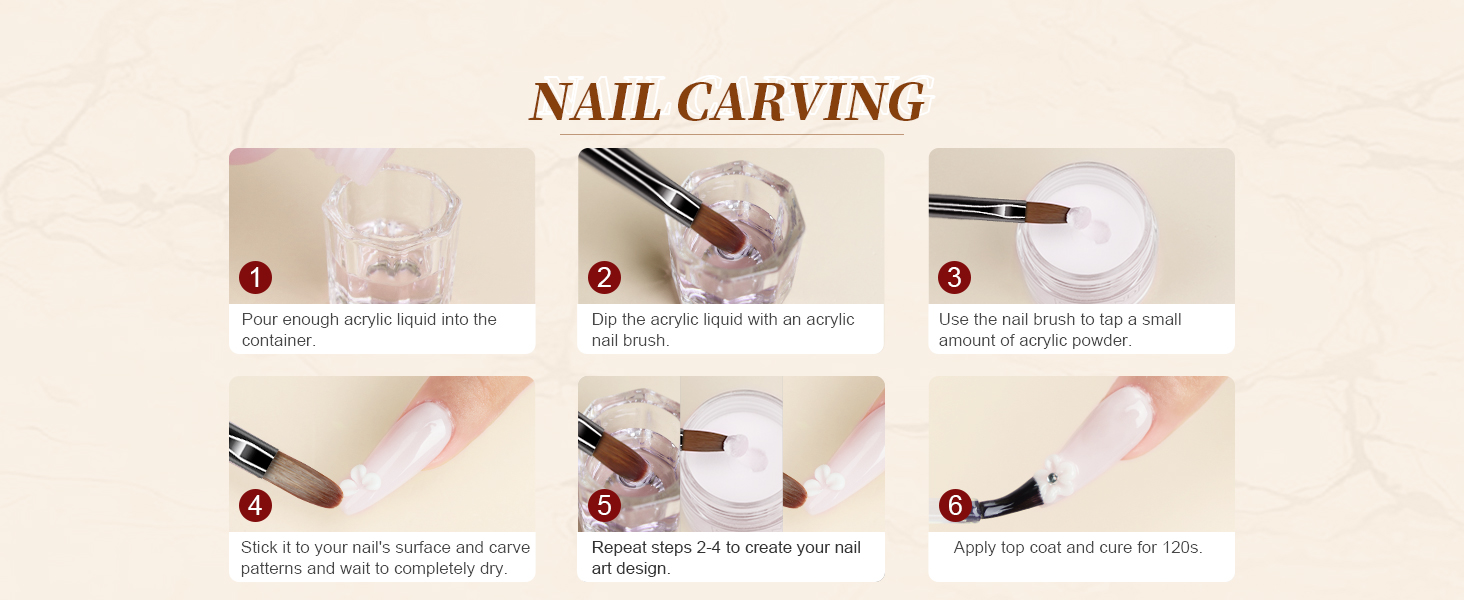 NAIL CARVING

1
Pour enough acrylic liquid into the container.

2
Dip the acrylic liquid with an acrylic nail brush.

3
Use the nail brush to tap a small amount of acrylic powder.

4
Stick it to your nail's surface and carve patterns and wait to completely dry.

5
Repeat steps 2-4 to create your nail art design.

6
Apply top coat and cure for 120s.