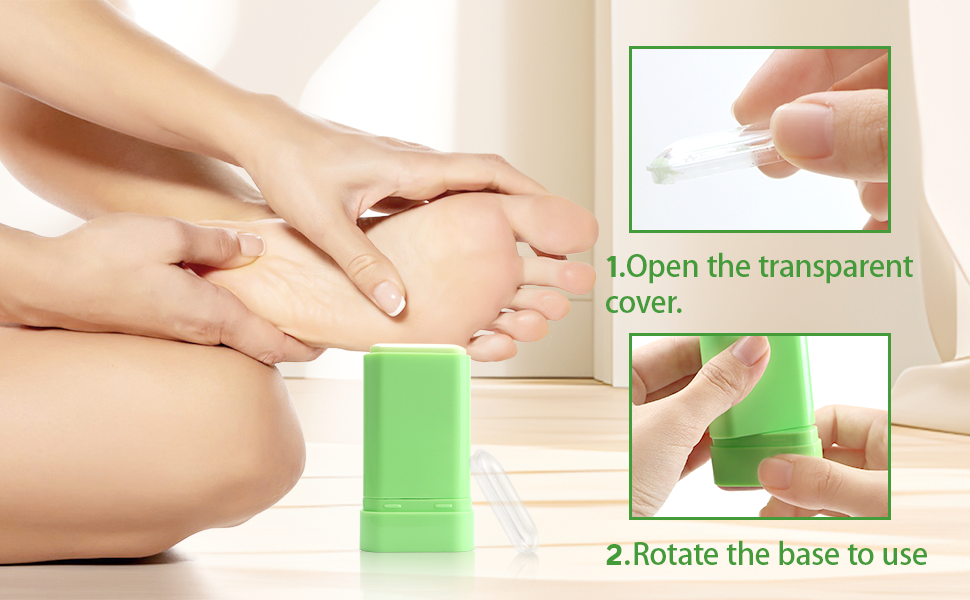 1.Open the transparent cover.

2.Rotate the base to use