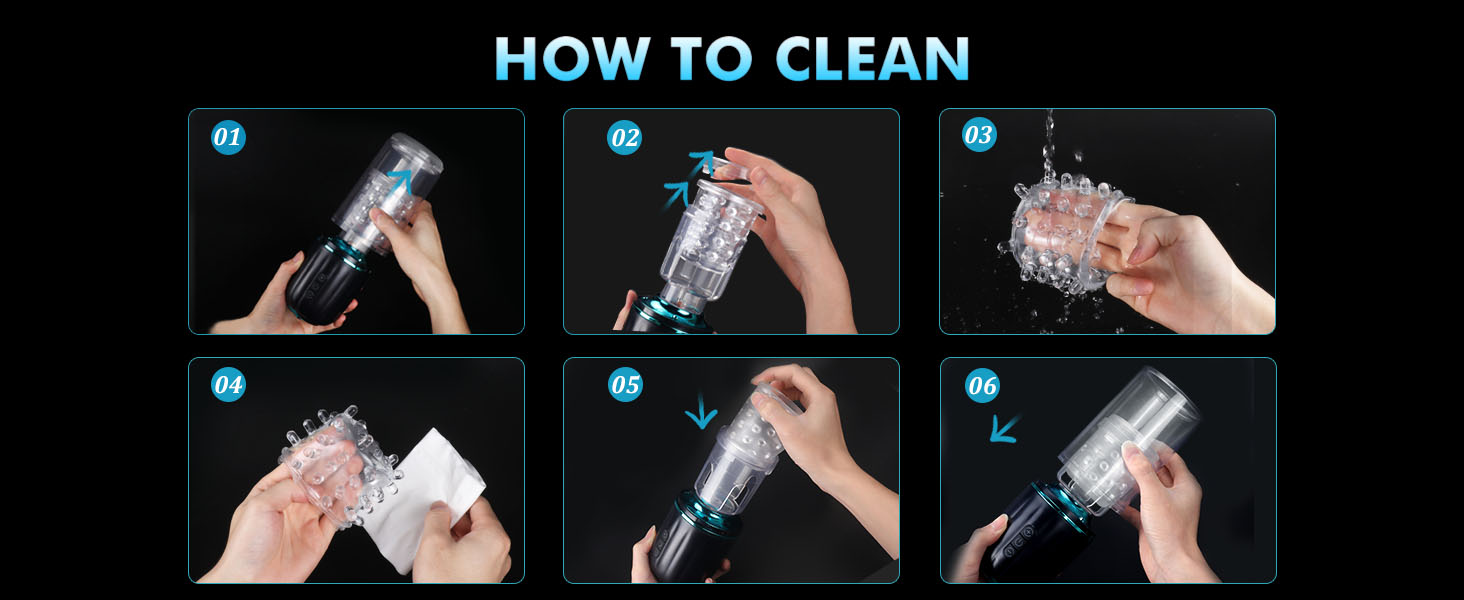 HOW TO CLEAN

01

02

03

04

05

06