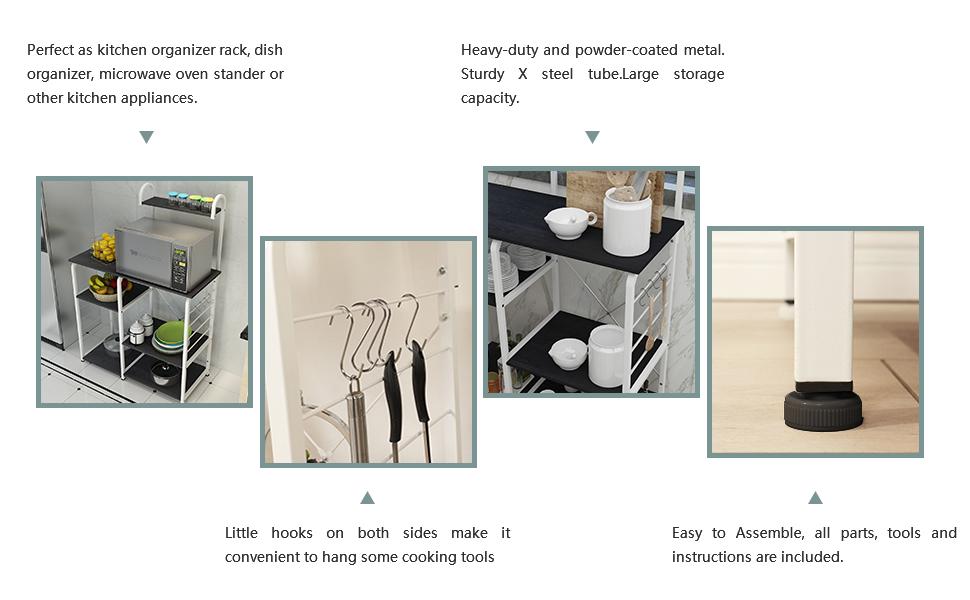 Perfect as kitchen organizer rack, dish organizer, microwave oven stander or other kitchen appliances.

Heavy-duty and powder-coated metal. Sturdy X steel tube.Large storage capacity.

Little hooks on both sides make it convenient to hang some cooking tools

Easy to Assemble, all parts, tools and instructions are included.