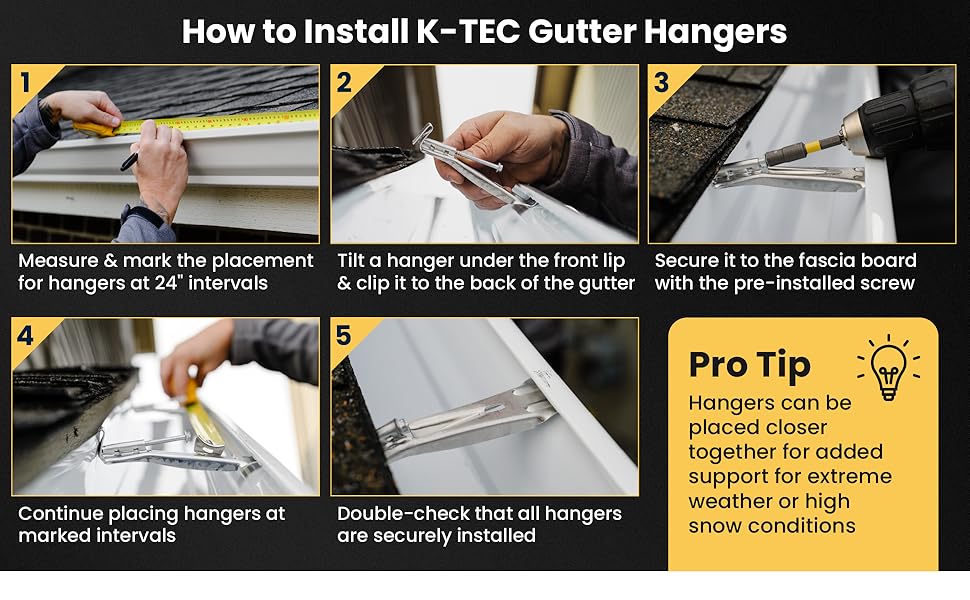 How to Install K-TEC Gutter Hangers

1

Measure & mark the placement for hangers at 24" intervals

2

Tilt a hanger under the front lip & clip it to the back of the gutter

3

Secure it to the fascia board with the pre-installed screw

4

Continue placing hangers at marked intervals

5

Double-check that all hangers are securely installed

Pro Tip

Hangers can be placed closer together for added support for extreme weather or high snow conditions