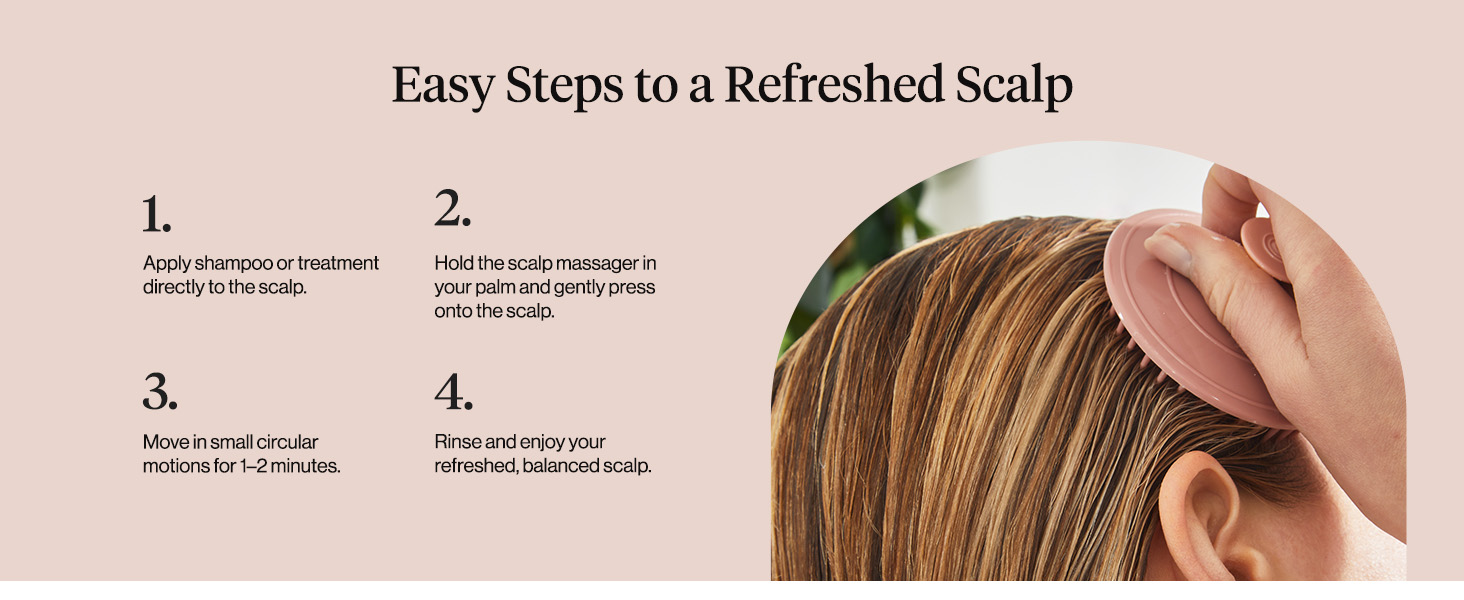 Easy Steps to a Refreshed Scalp

1.

Apply shampoo or treatment directly to the scalp.

2.

Hold the scalp massager in your palm and gently press onto the scalp.

3.

Move in small circular motions for 1–2 minutes.

4.

Rinse and enjoy your refreshed, balanced scalp.