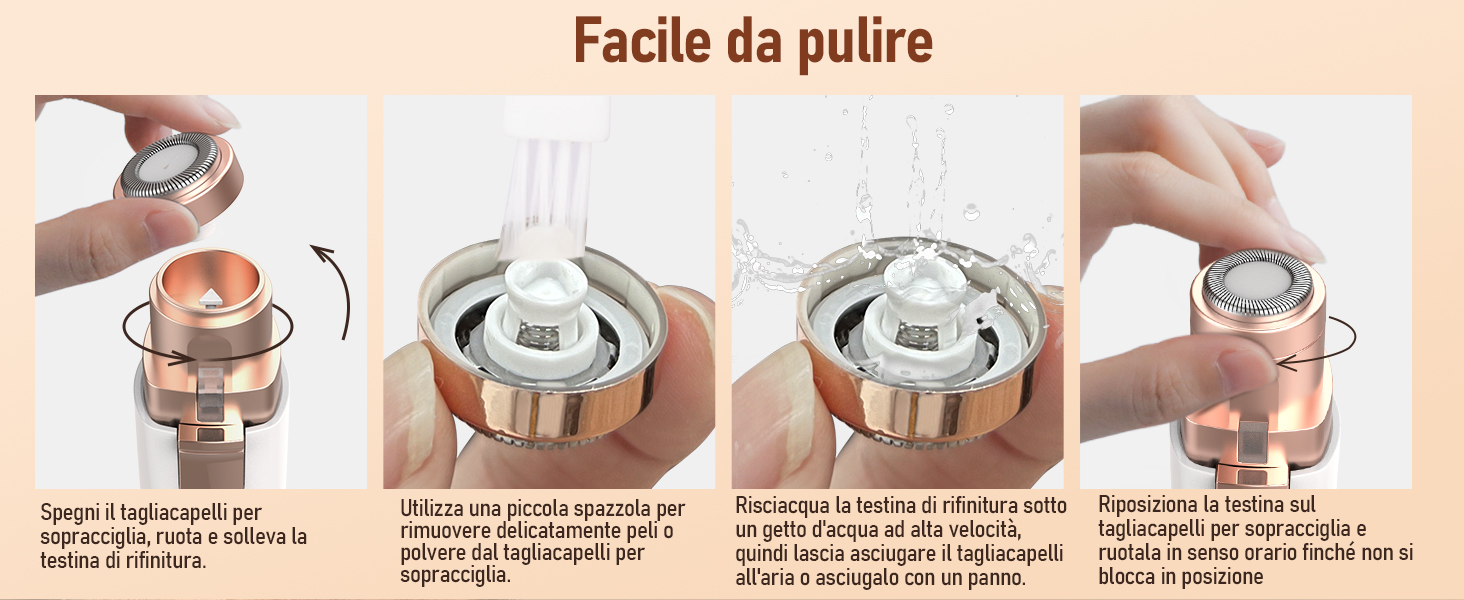 Facile da pulire

Spegni il tagliacapelli per sopracciglia, ruota e solleva la testina di rifinitura.

Utilizza una piccola spazzola per rimuovere delicatamente peli o polvere dal tagliacapelli per sopracciglia.

Risciacqua la testina di rifinitura sotto un getto d'acqua ad alta velocità, quindi lascia asciugare il tagliacapelli all'aria o asciugalo con un panno.

Riposiziona la testina sul tagliacapelli per sopracciglia e ruotala in senso orario finché non si blocca in posizione