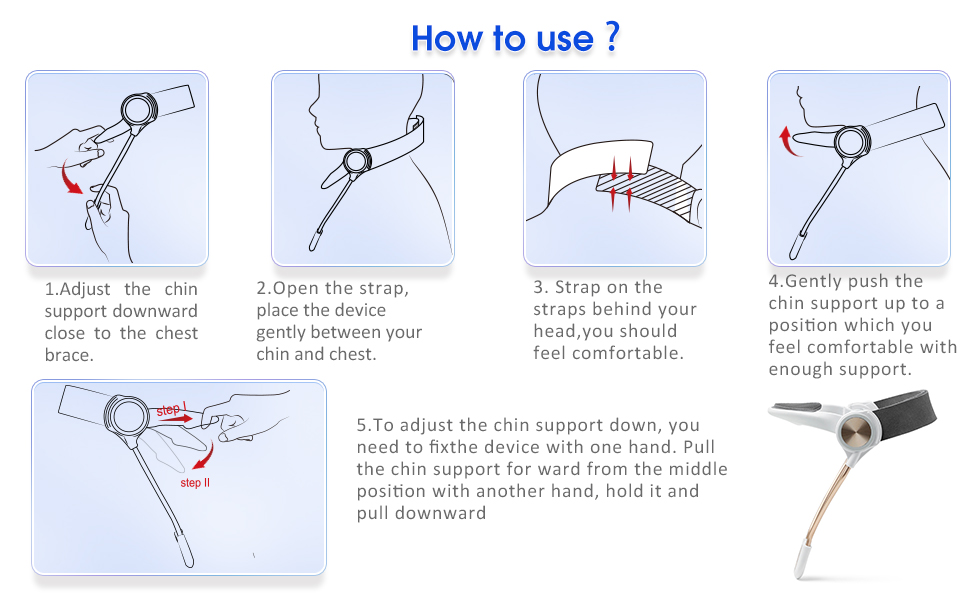 How to use ?

1.Adjust the chin support downward close to the chest brace.

2.Open the strap, place the device gently between your chin and chest.

3. Strap on the straps behind your head,you should feel comfortable.

4.Gently push the chin support up to a position which you feel comfortable with enough support.

step I

step II

5.To adjust the chin support down, you need to fixthe device with one hand. Pull the chin support for ward from the middle position with another hand, hold it and pull downward