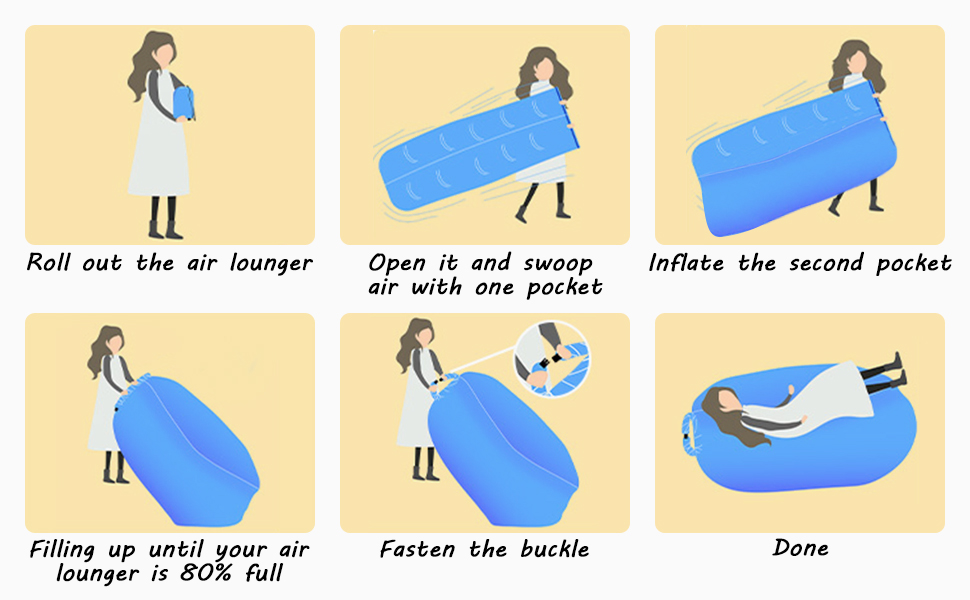 Roll out the air lounger

Open it and swoop air with one pocket

Inflate the second pocket

Filling up until your air lounger is 80% full

Fasten the buckle

Done