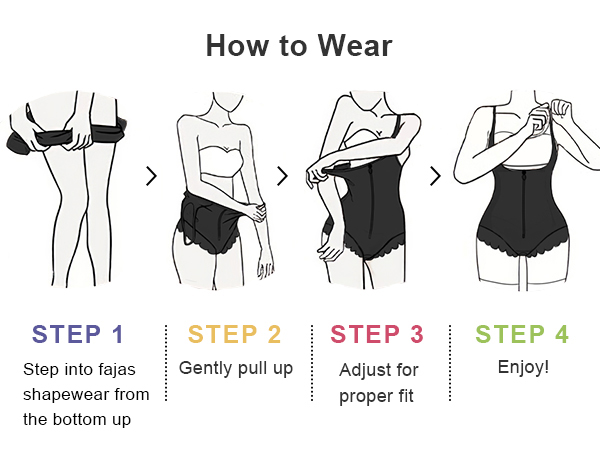 How to Wear

STEP 1

Step into fajas shapewear from the bottom up

STEP 2

Gently pull up

STEP 3

Adjust for proper fit

STEP 4

Enjoy!