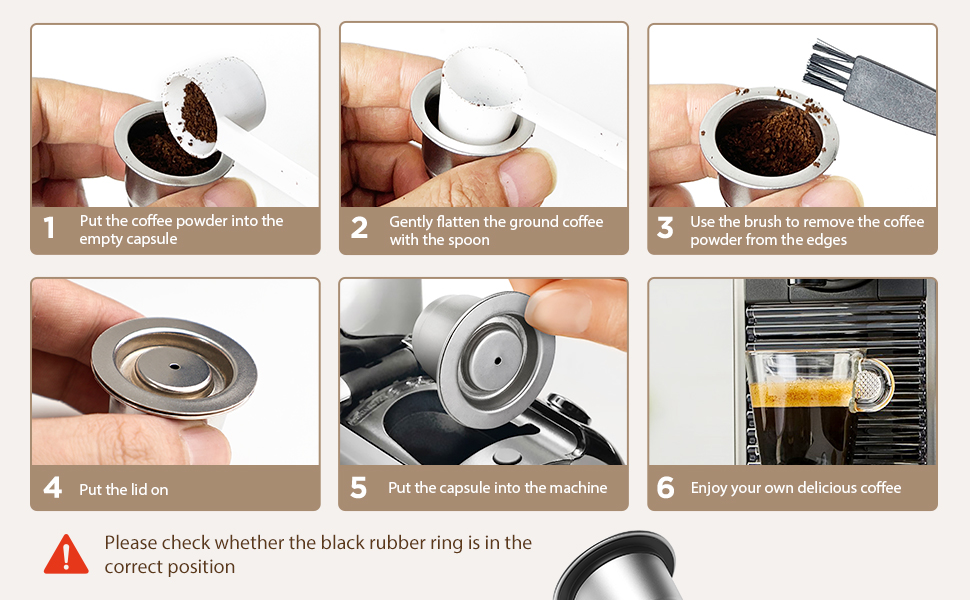 1 Put the coffee powder into the empty capsule

2 Gently flatten the ground coffee with the spoon

3 Use the brush to remove the coffee powder from the edges

4 Put the lid on

5 Put the capsule into the machine

6 Enjoy your own delicious coffee

Please check whether the black rubber ring is in the correct position