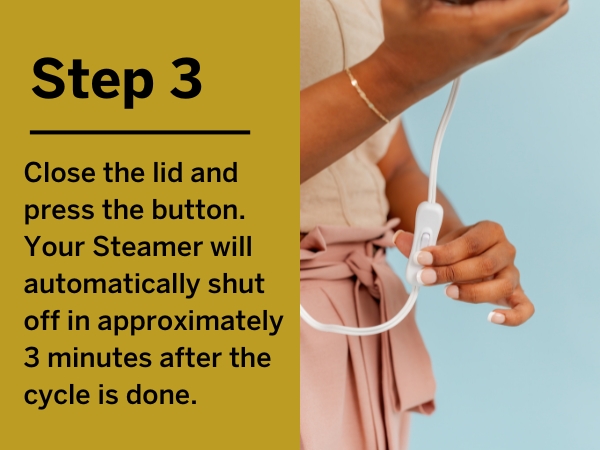 Step 3

Close the lid and press the button. Your Steamer will automatically shut off in approximately 3 minutes after the cycle is done.