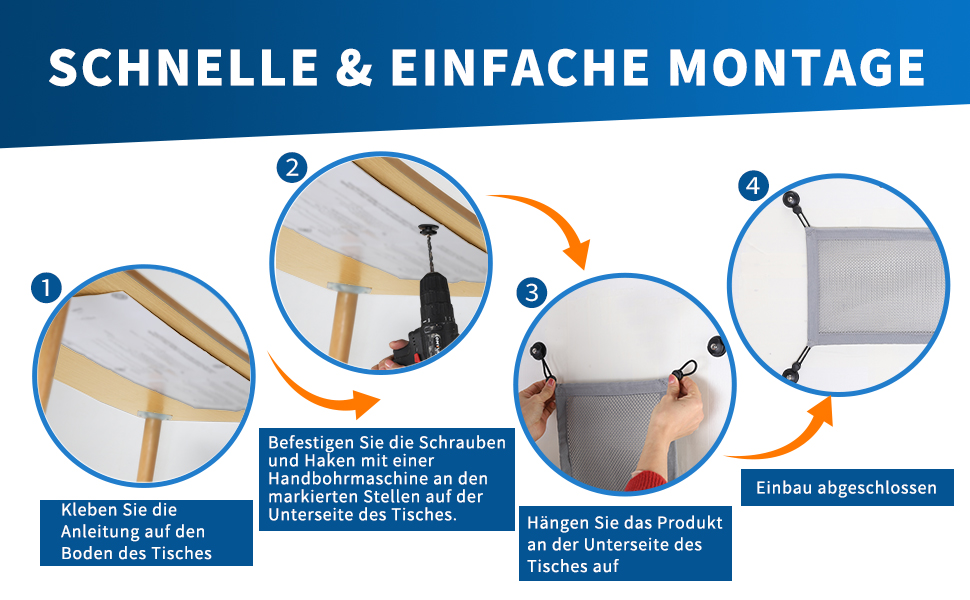 SCHNELLE & EINFACHE MONTAGE

1

Kleben Sie die Anleitung auf den Boden des Tisches

2

Befestigen Sie die Schrauben und Haken mit einer Handbohrmaschine an den markierten Stellen auf der Unterseite des Tisches.

3

Hängen Sie das Produkt an der Unterseite des Tisches auf

4

Einbau abgeschlossen