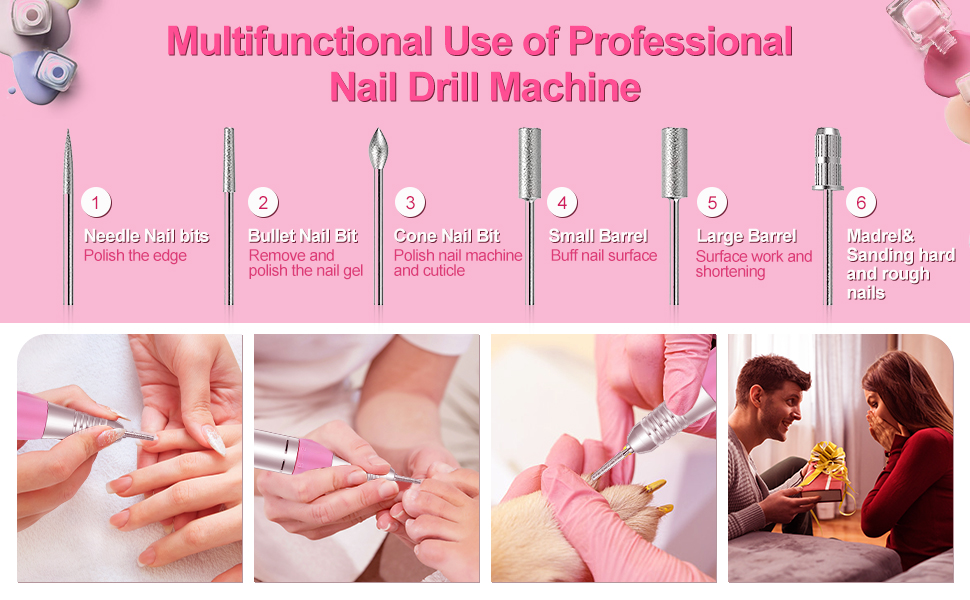 Multifunctional Use of Professional Nail Drill Machine

1
Needle Nail bits
Polish the edge

2
Bullet Nail Bit
Remove and polish the nail gel

3
Cone Nail Bit
Polish nail machine and cuticle

4
Small Barrel
Buff nail surface

5
Large Barrel
Surface work and shortening

6
Madrel& Sanding hard and rough nails