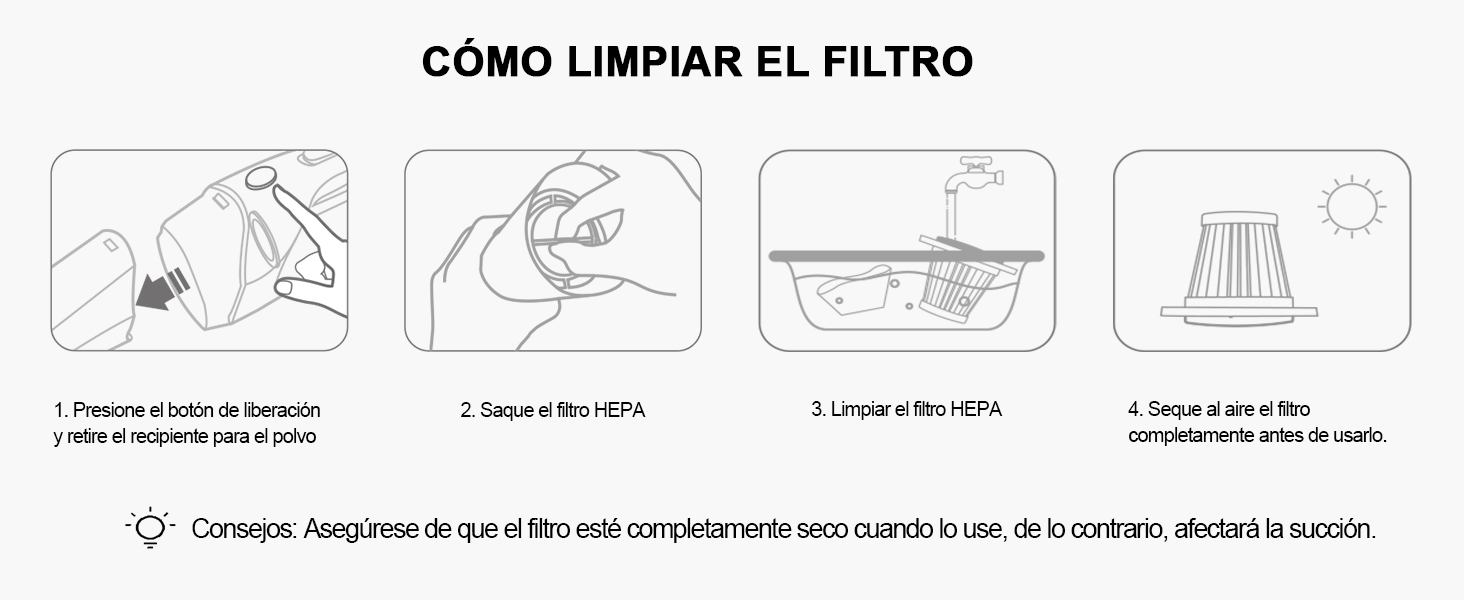 CÓMO LIMPIAR EL FILTRO

1. Presione el botón de liberación y retire el recipiente para el polvo

2. Saque el filtro HEPA

3. Limpiar el filtro HEPA

4. Seque al aire el filtro completamente antes de usarlo.

Consejos: Asegúrese de que el filtro esté completamente seco cuando lo use, de lo contrario, afectará la succión.