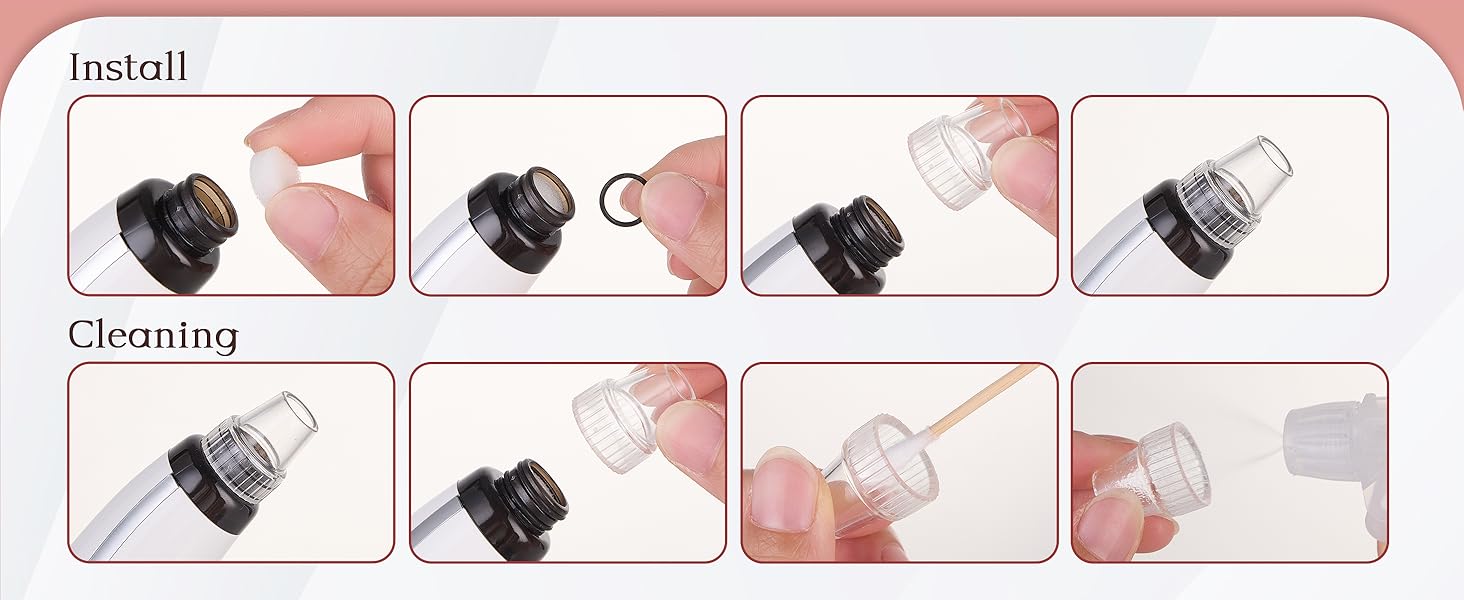 Install

Cleaning