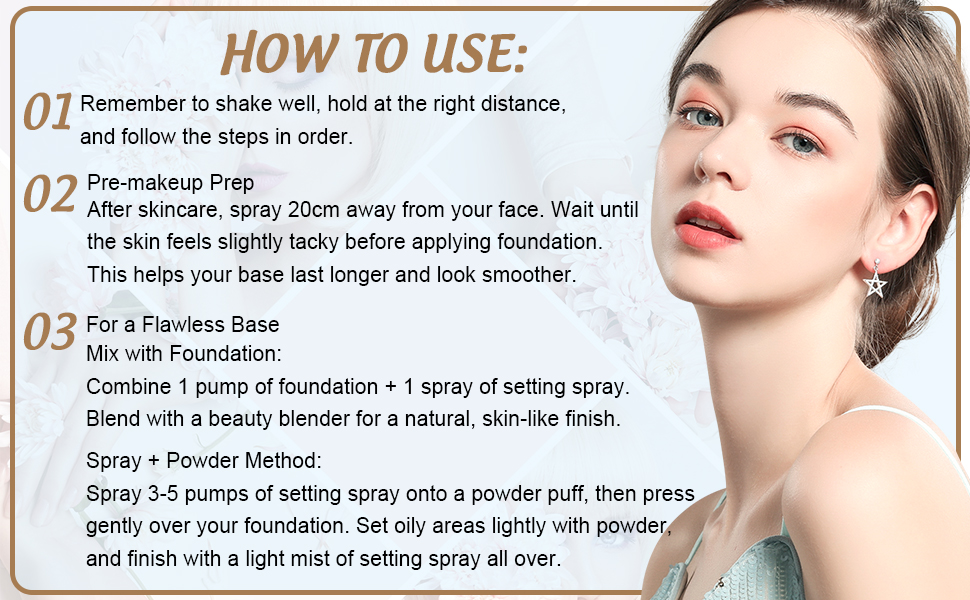 HOW TO USE:

01 Remember to shake well, hold at the right distance, and follow the steps in order.

02 Pre-makeup Prep
After skincare, spray 20cm away from your face. Wait until the skin feels slightly tacky before applying foundation. This helps your base last longer and look smoother.

03 For a Flawless Base
Mix with Foundation:
Combine 1 pump of foundation + 1 spray of setting spray. Blend with a beauty blender for a natural, skin-like finish.

Spray + Powder Method:
Spray 3-5 pumps of setting spray onto a powder puff, then press gently over your foundation. Set oily areas lightly with powder, and finish with a light mist of setting spray all over.