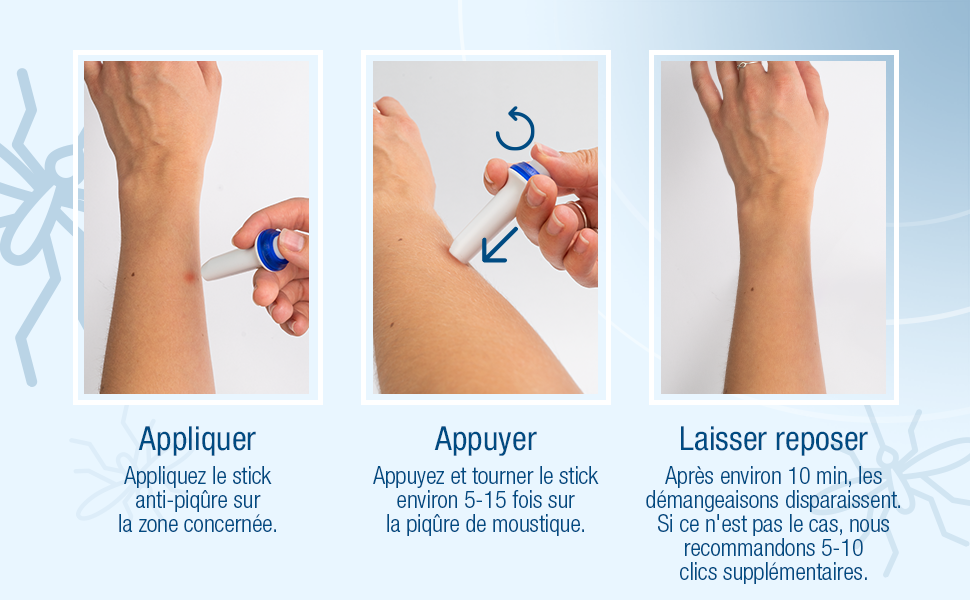 Appliquer

Appliquez le stick anti-piqûre sur la zone concernée.

Appuyer

Appuyez et tourner le stick environ 5-15 fois sur la piqûre de moustique.

Laisser reposer

Après environ 10 min, les démangeaisons disparaissent. Si ce n'est pas le cas, nous recommandons 5-10 clics supplémentaires.