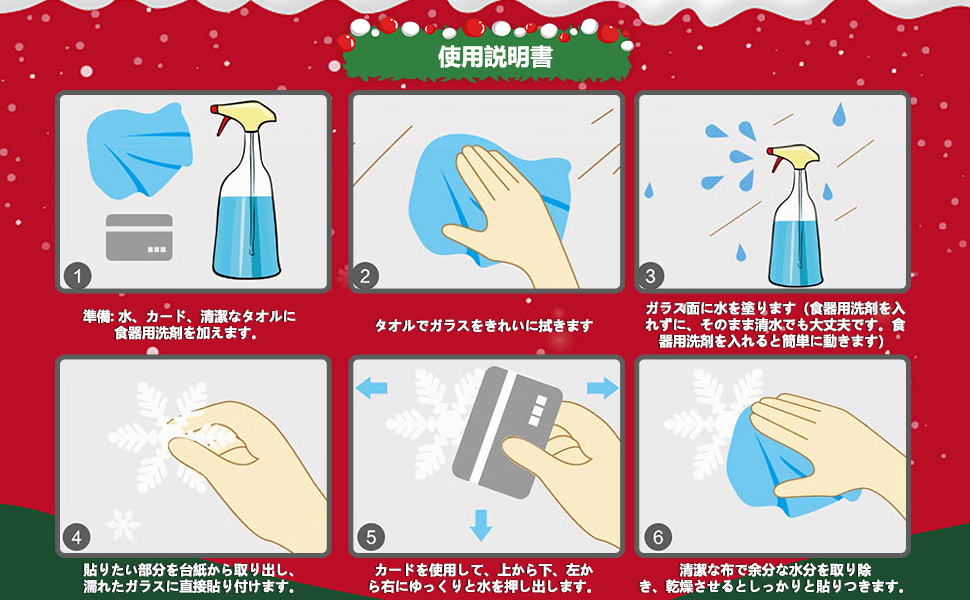 使用説明書

1

準備: 水、カード、清潔なタオルに食器用洗剤を加えます。

2

タオルでガラスをきれいに拭きます

3

ガラス面に水を塗ります（食器用洗剤を入れずに、そのまま清水でも大丈夫です。食器用洗剤を入れると簡単に動きます）

4

貼りたい部分を台紙から取り出し、濡れたガラスに直接貼り付けます。

5

カードを使用して、上から下、左から右にゆっくりと水を押し出します。

6

清潔な布で余分な水分を取り除き、乾燥させるとしっかりと貼りつきます。