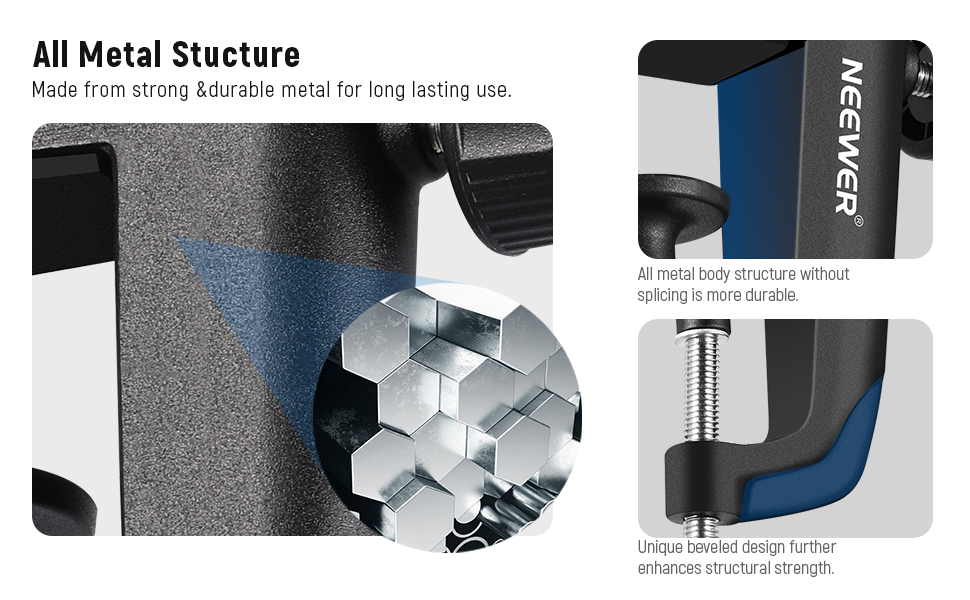 All Metal Stucture

Made from strong &durable metal for long lasting use.

NEEWER®

All metal body structure without splicing is more durable.

Unique beveled design further enhances structural strength.