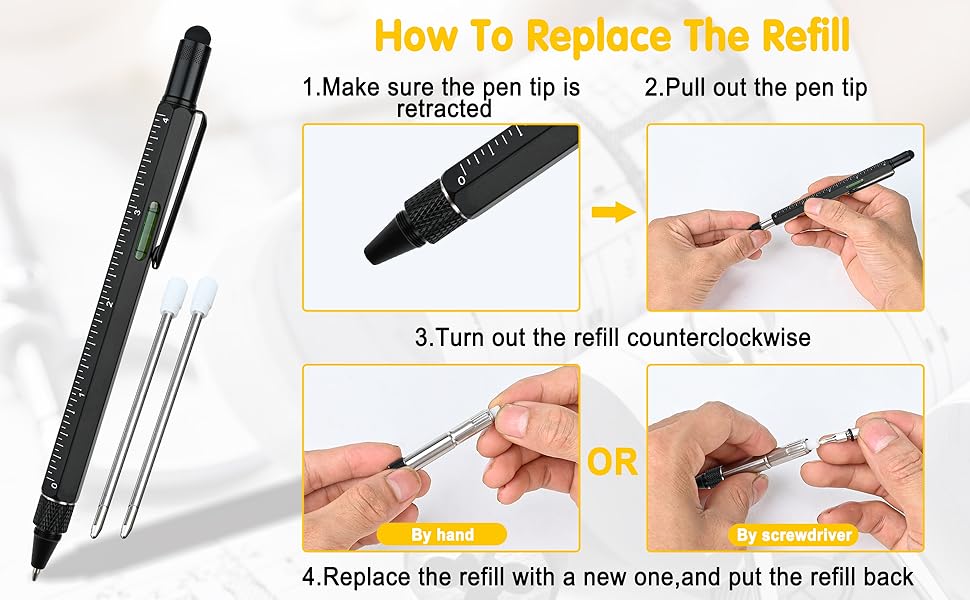 How To Replace The Refill

1.Make sure the pen tip is retracted

2.Pull out the pen tip

3.Turn out the refill counterclockwise

By hand

OR

By screwdriver

4.Replace the refill with a new one,and put the refill back

4
3
2
1
0

0