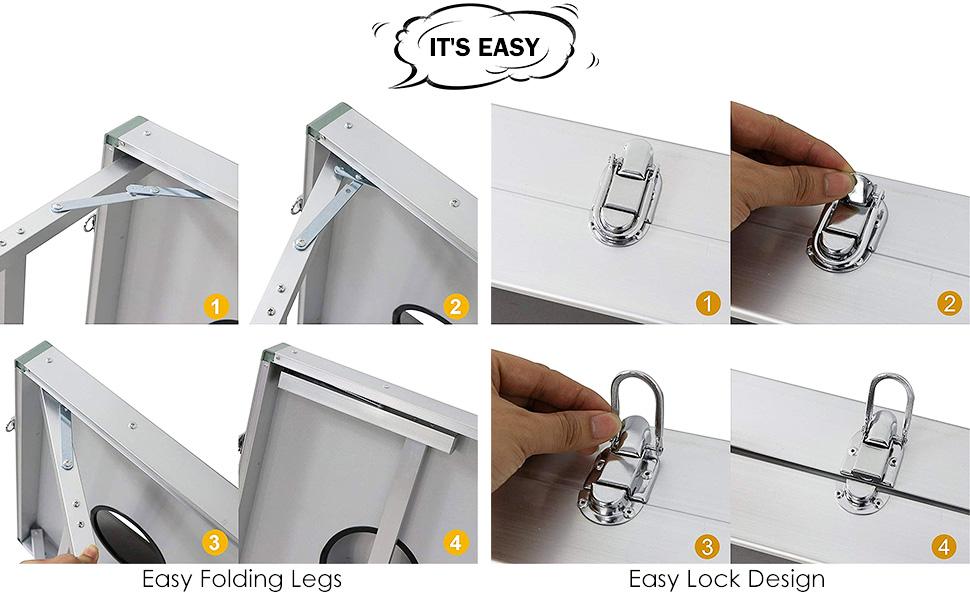 IT'S EASY

1

2

3

4

Easy Folding Legs

1

2

3

4

Easy Lock Design