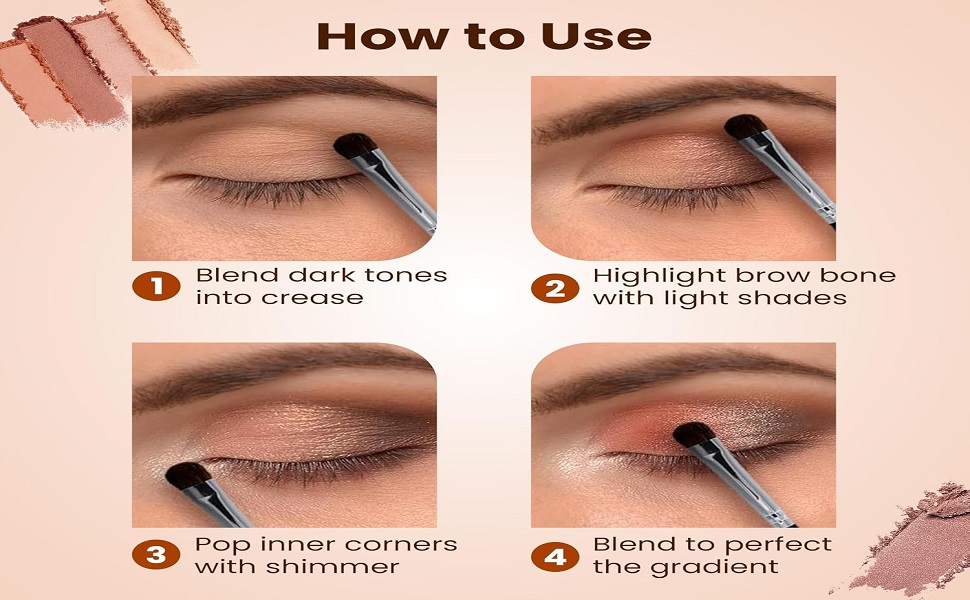 How to Use

1 Blend dark tones into crease

2 Highlight brow bone with light shades

3 Pop inner corners with shimmer

4 Blend to perfect the gradient