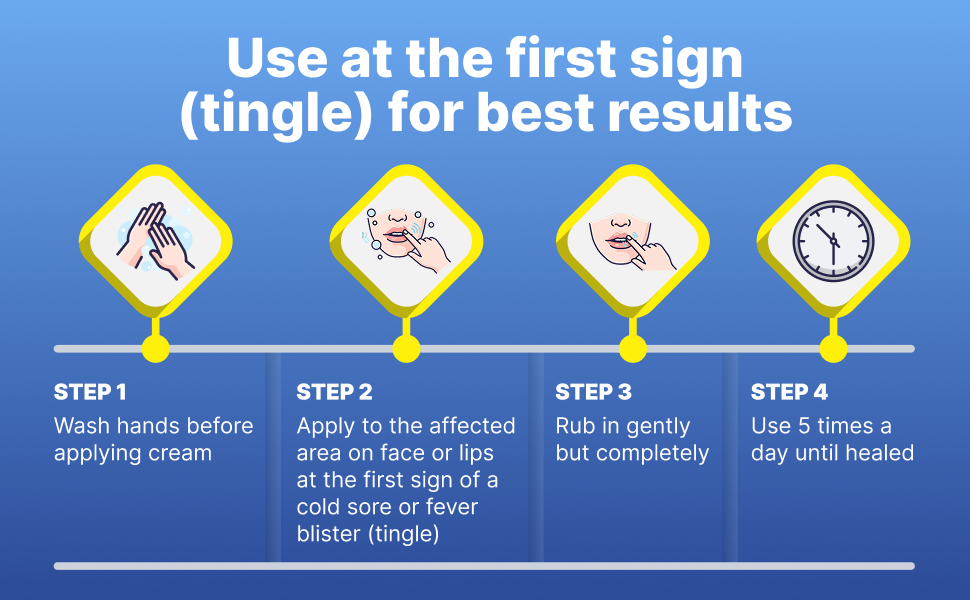 Use at the first sign (tingle) for best results

STEP 1
Wash hands before applying cream

STEP 2
Apply to the affected area on face or lips at the first sign of a cold sore or fever blister (tingle)

STEP 3
Rub in gently but completely

STEP 4
Use 5 times a day until healed